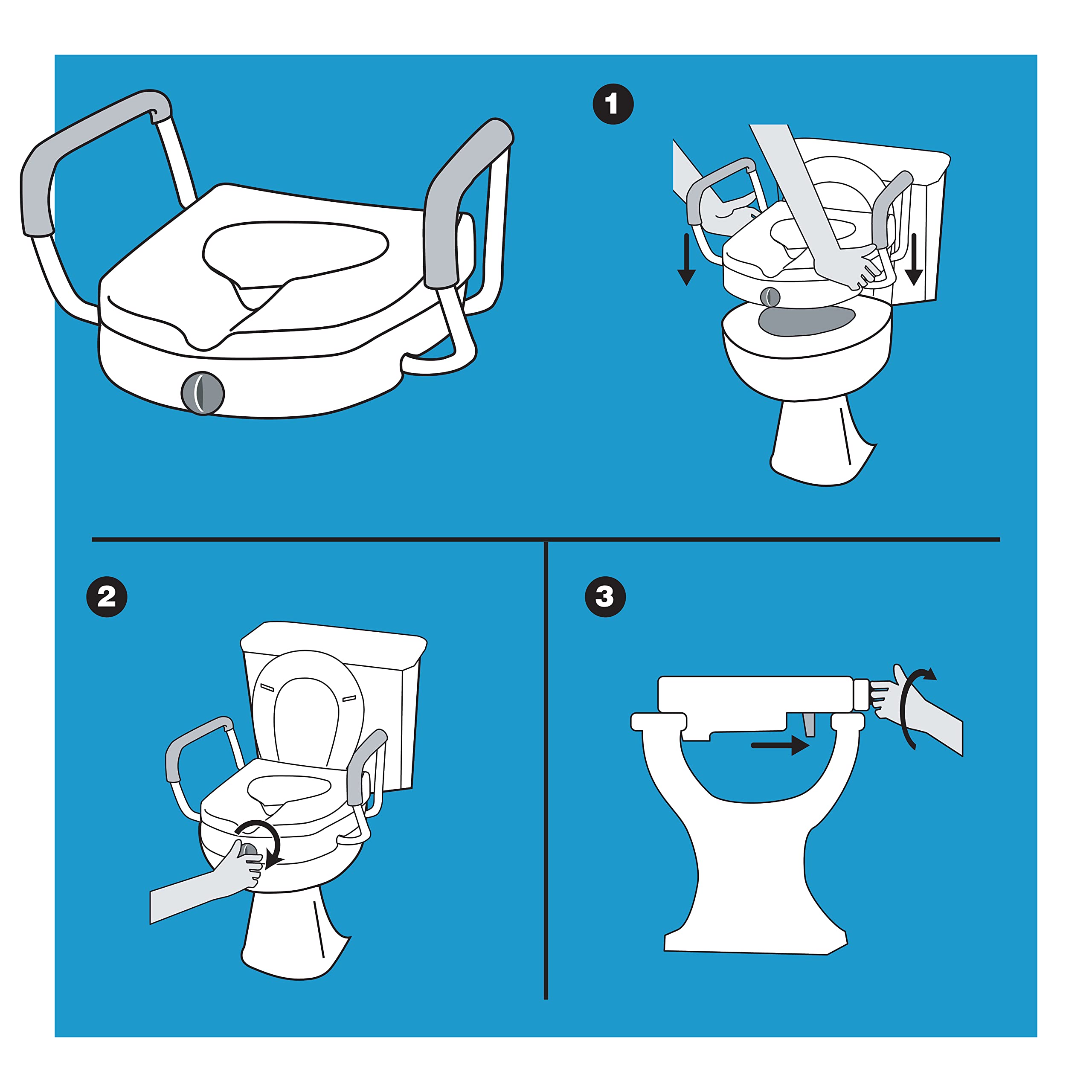 1

2

3