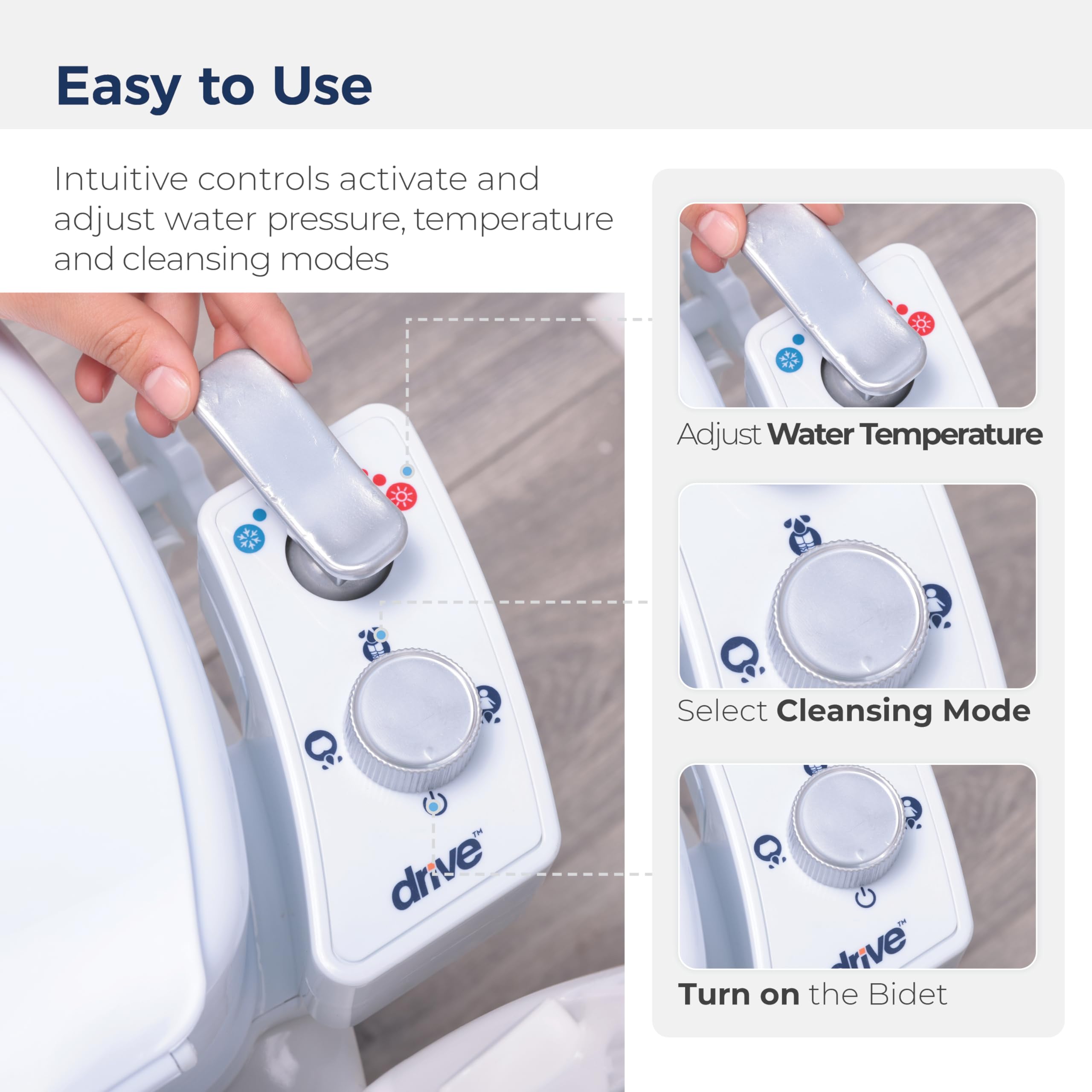 Easy to Use

Intuitive controls activate and adjust water pressure, temperature and cleansing modes

drive™

Adjust Water Temperature

Select Cleansing Mode

drive™

Turn on the Bidet