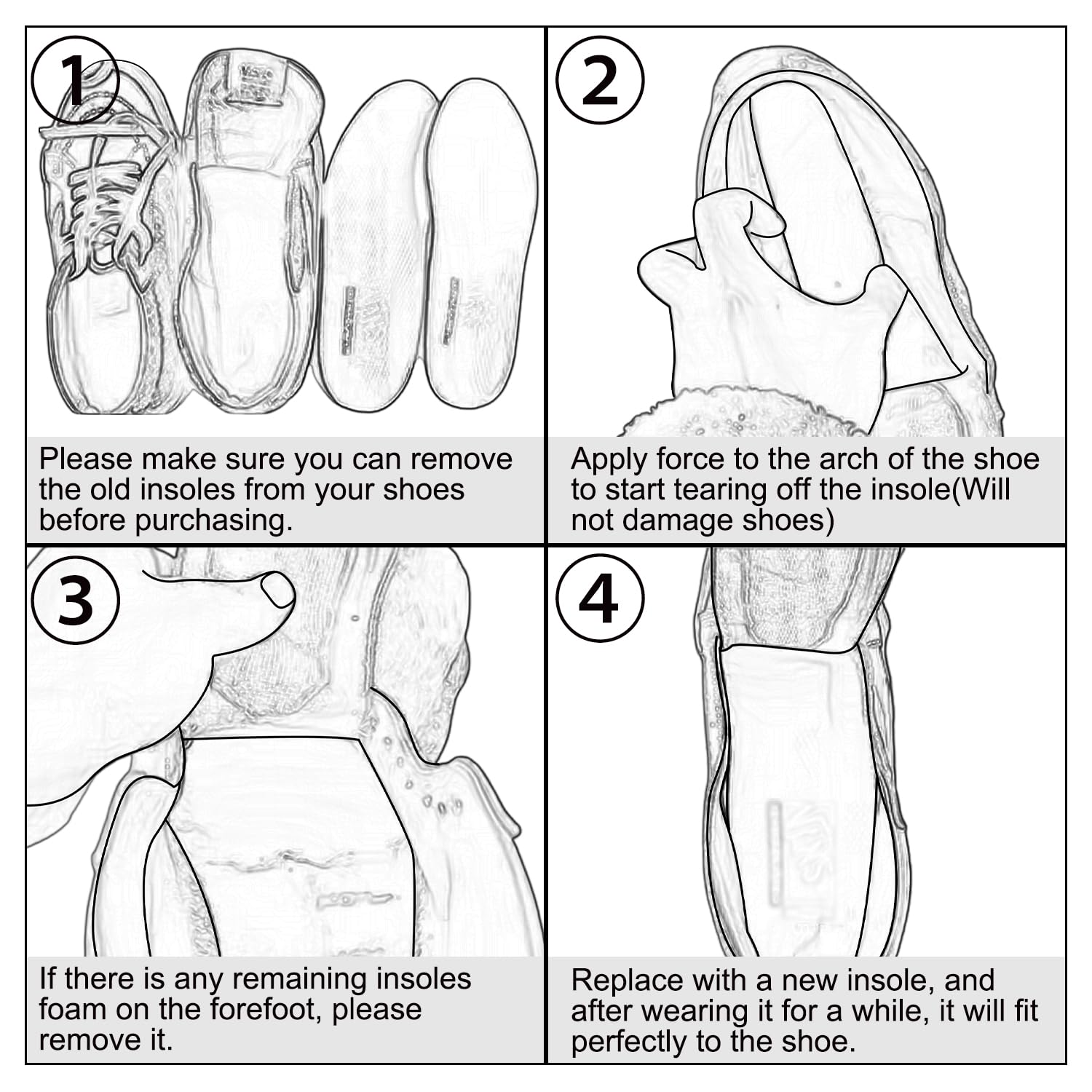 1

Please make sure you can remove the old insoles from your shoes before purchasing.

2

Apply force to the arch of the shoe to start tearing off the insole(Will not damage shoes)

3

If there is any remaining insoles foam on the forefoot, please remove it.

4

Replace with a new insole, and after wearing it for a while, it will fit perfectly to the shoe.