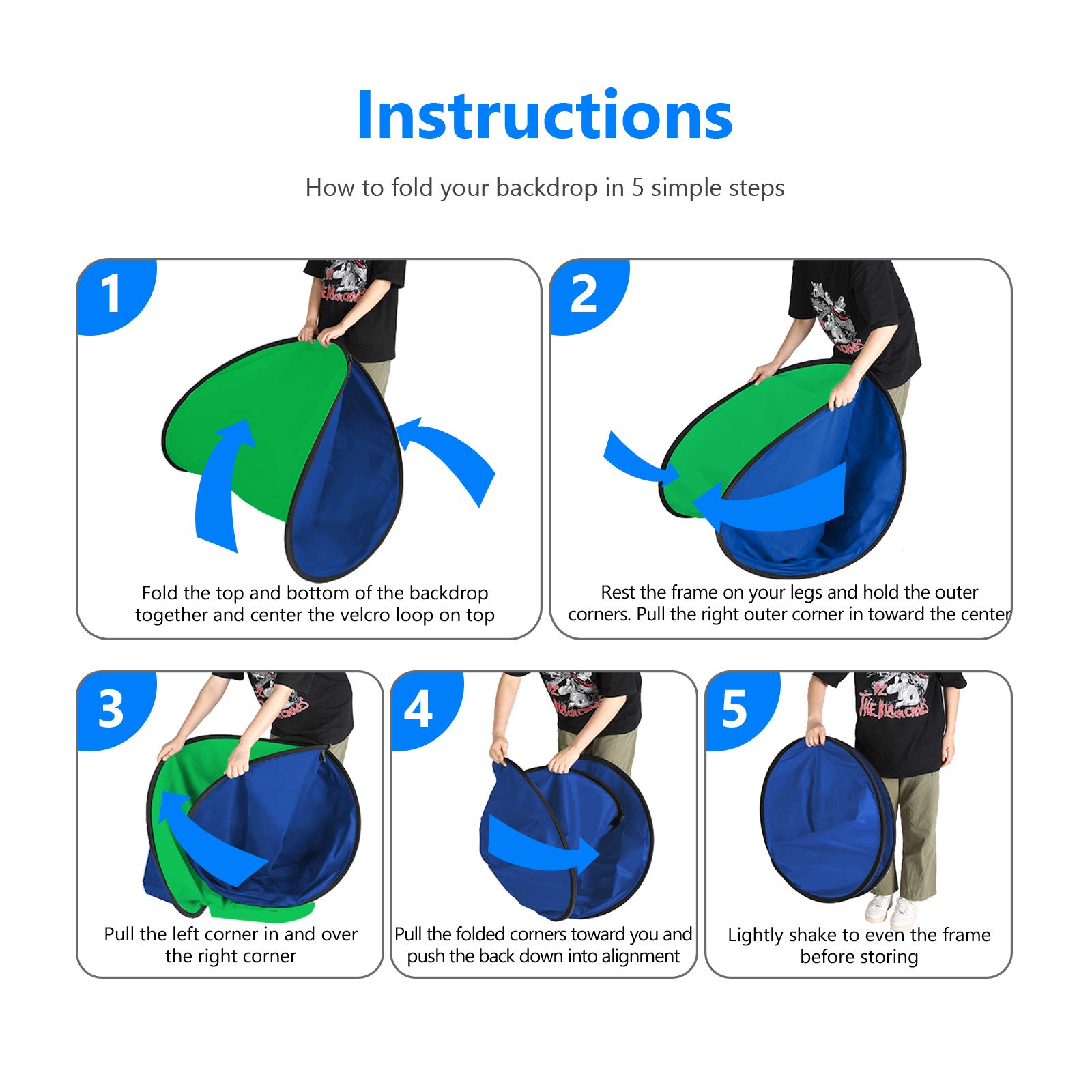 Instructions

How to fold your backdrop in 5 simple steps

1

Fold the top and bottom of the backdrop together and center the velcro loop on top

2

Rest the frame on your legs and hold the outer corners. Pull the right outer corner in toward the center

3

Pull the left corner in and over the right corner

4

Pull the folded corners toward you and push the back down into alignment

5

Lightly shake to even the frame before storing