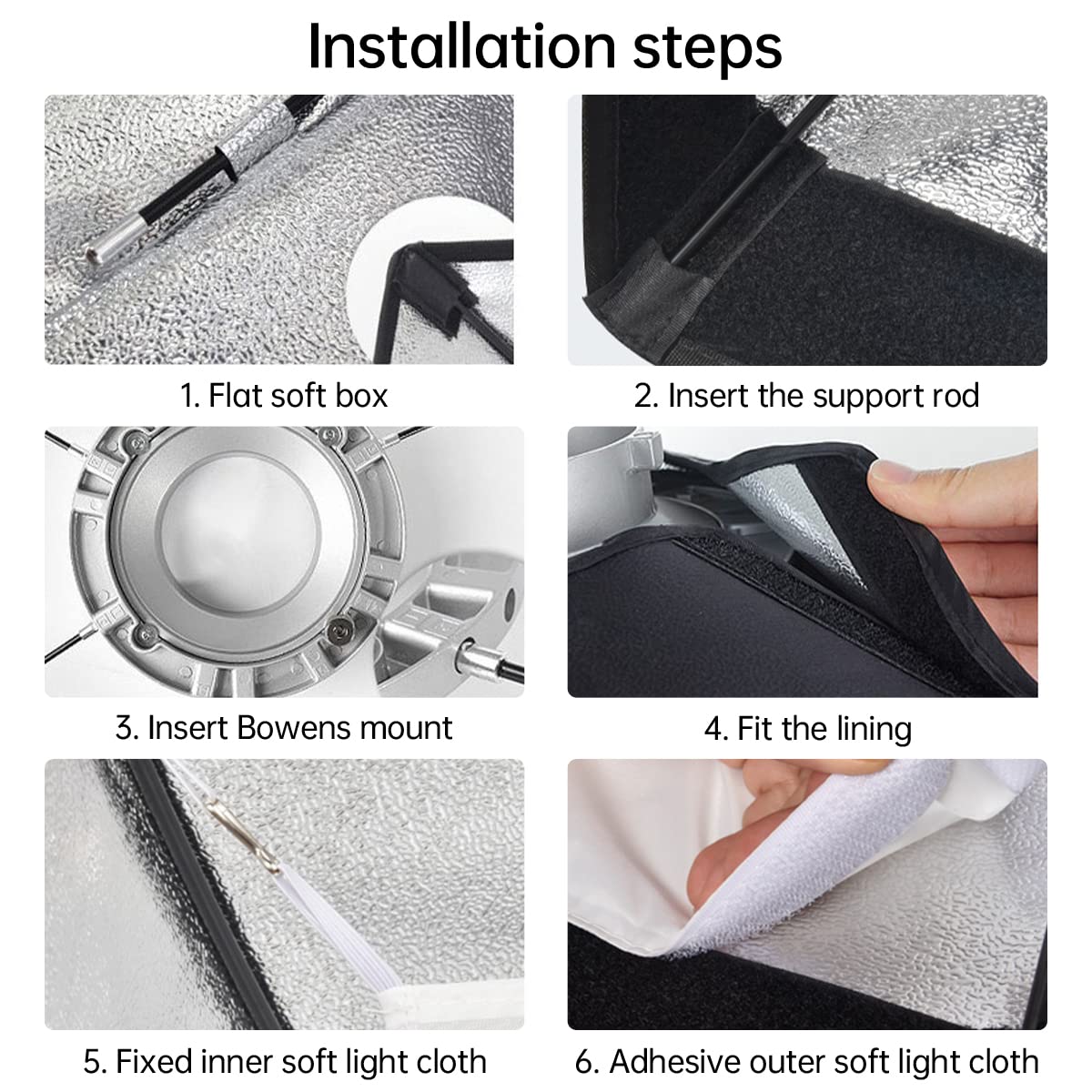 Installation steps

1. Flat soft box

2. Insert the support rod

3. Insert Bowens mount

4. Fit the lining

5. Fixed inner soft light cloth

6. Adhesive outer soft light cloth