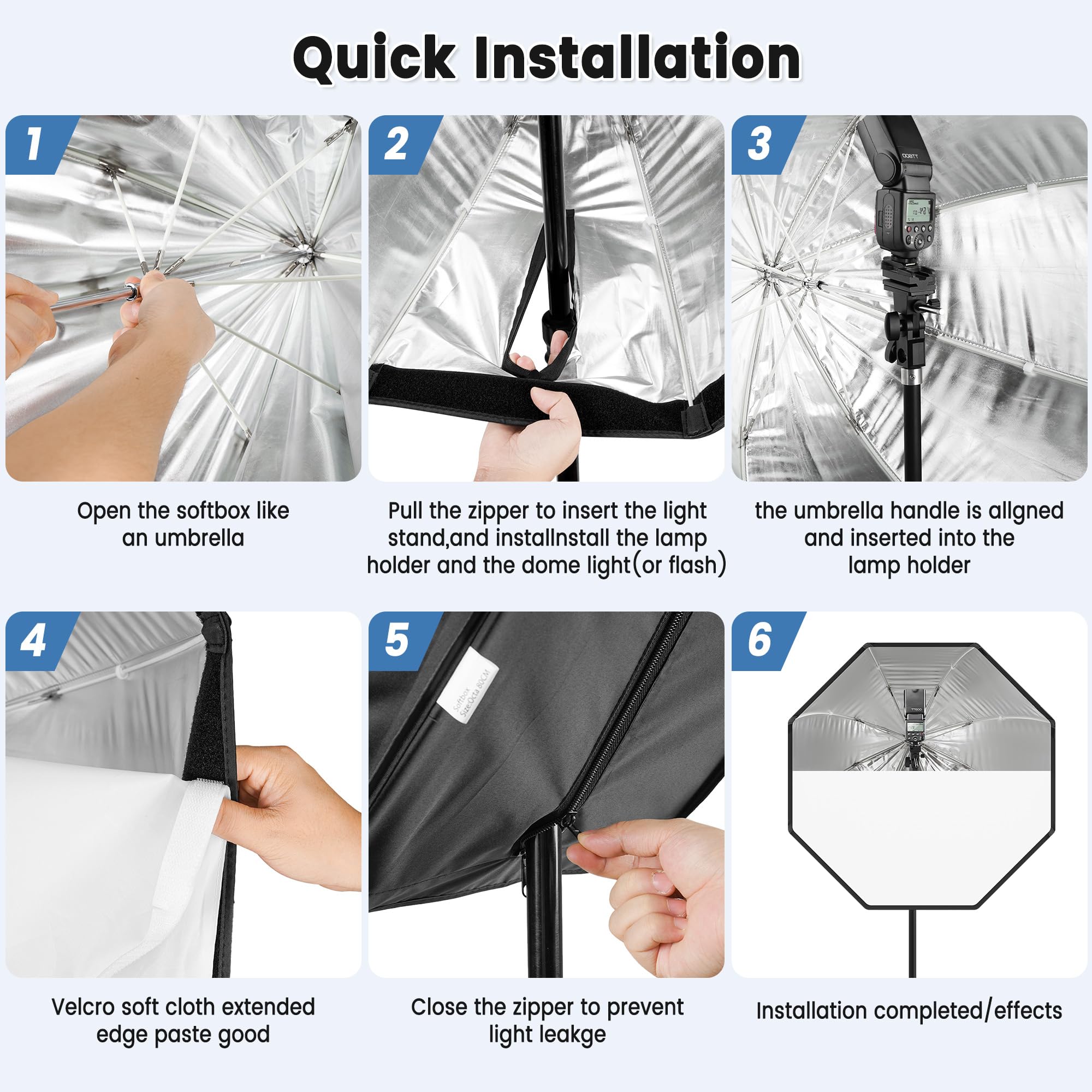 Quick Installation

1

Open the softbox like an umbrella

2

Pull the zipper to insert the light stand,and installInstall the lamp holder and the dome light(or flash)

3

TT600

the umbrella handle is allgned and inserted into the lamp holder

4

Velcro soft cloth extended edge paste good

5

Softbox
Size:Octa 80CM

Close the zipper to prevent light leakge

6

TT600

Installation completed/effects