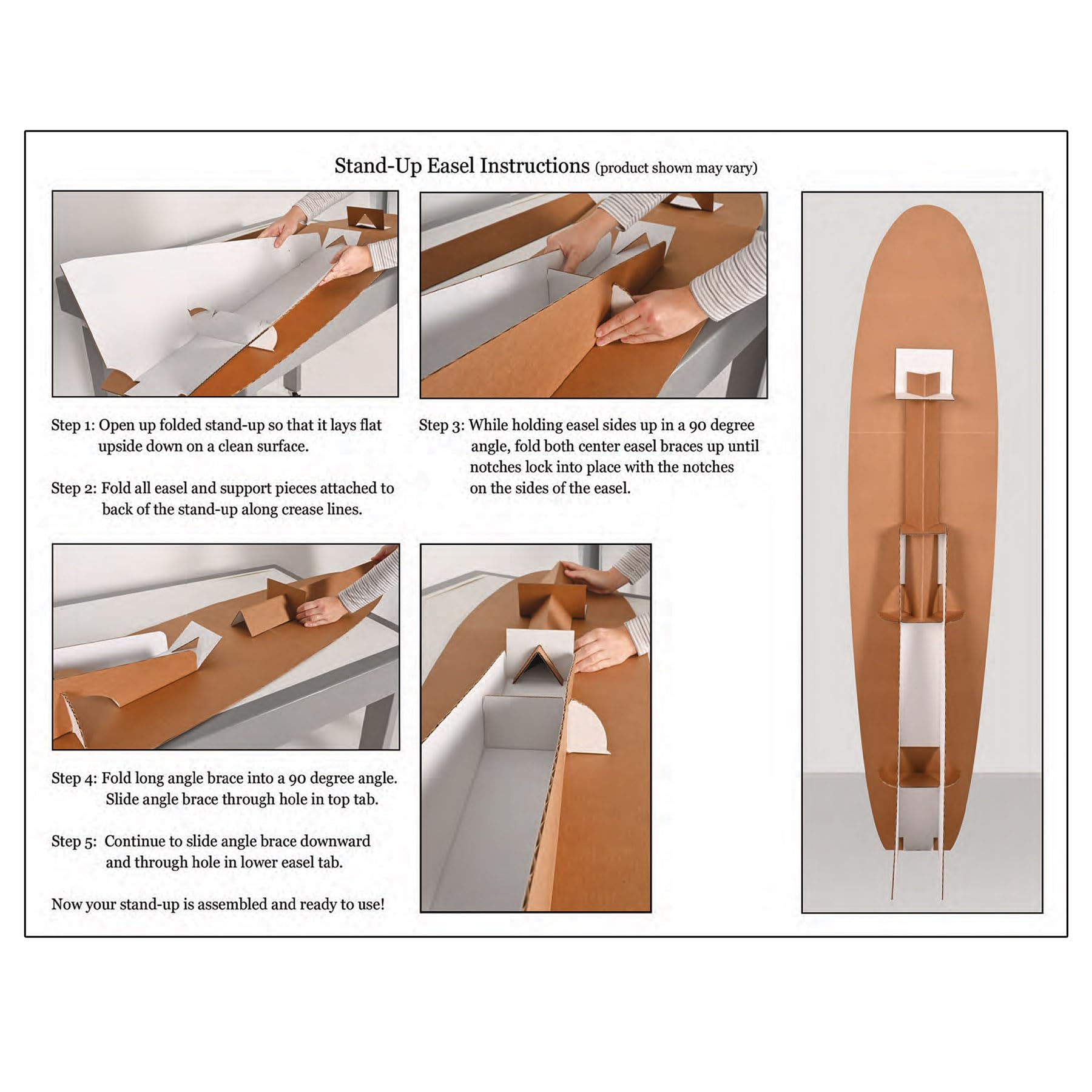 Stand-Up Easel Instructions (product shown may vary)

Step 1: Open up folded stand-up so that it lays flat upside down on a clean surface.

Step 2: Fold all easel and support pieces attached to back of the stand-up along crease lines.

Step 3: While holding easel sides up in a 90 degree angle, fold both center easel braces up until notches lock into place with the notches on the sides of the easel.

Step 4: Fold long angle brace into a 90 degree angle. Slide angle brace through hole in top tab.

Step 5: Continue to slide angle brace downward and through hole in lower easel tab.

Now your stand-up is assembled and ready to use!