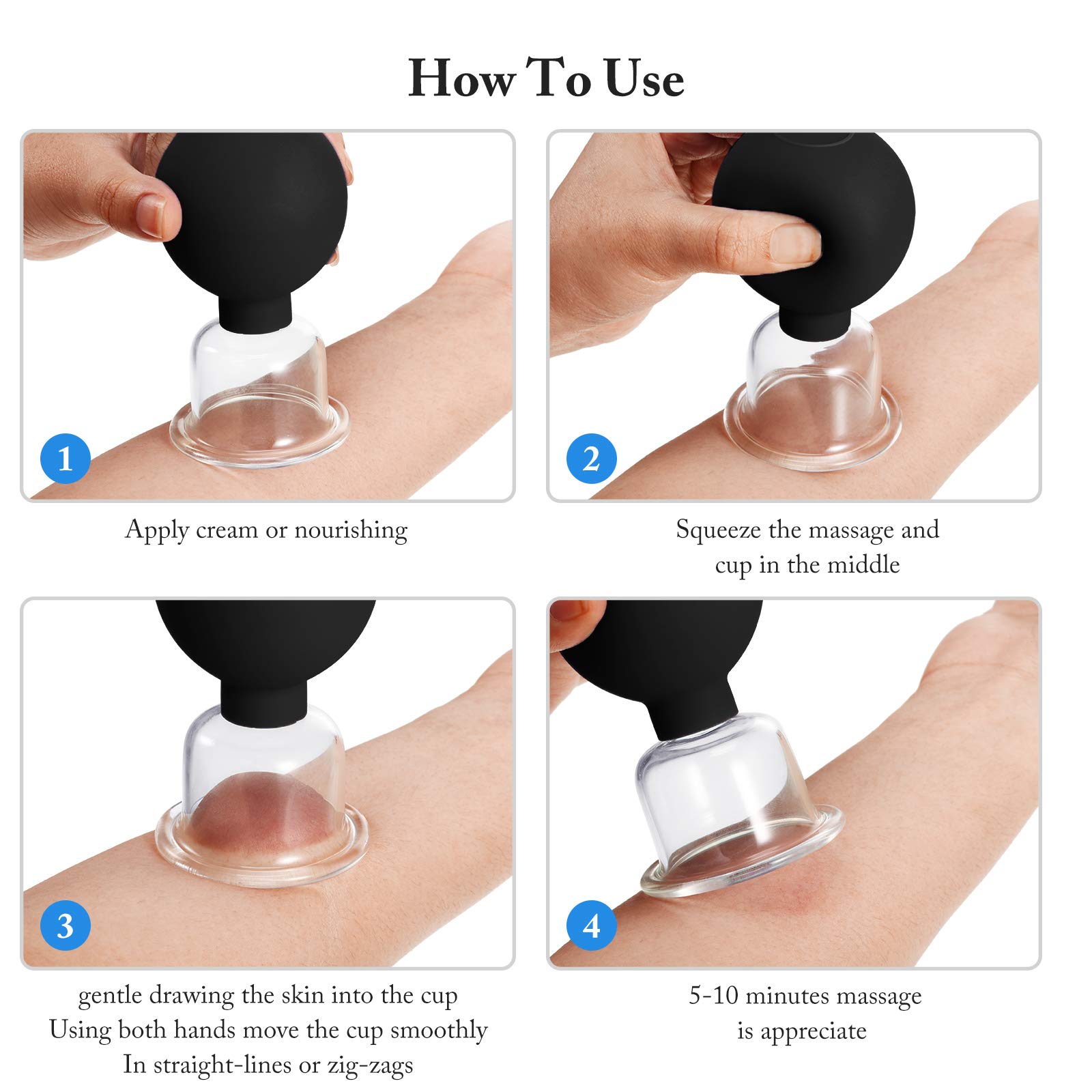 How To Use

1

Apply cream or nourishing

2

Squeeze the massage and cup in the middle

3

gentle drawing the skin into the cup
Using both hands move the cup smoothly
In straight-lines or zig-zags

4

5-10 minutes massage is appreciate