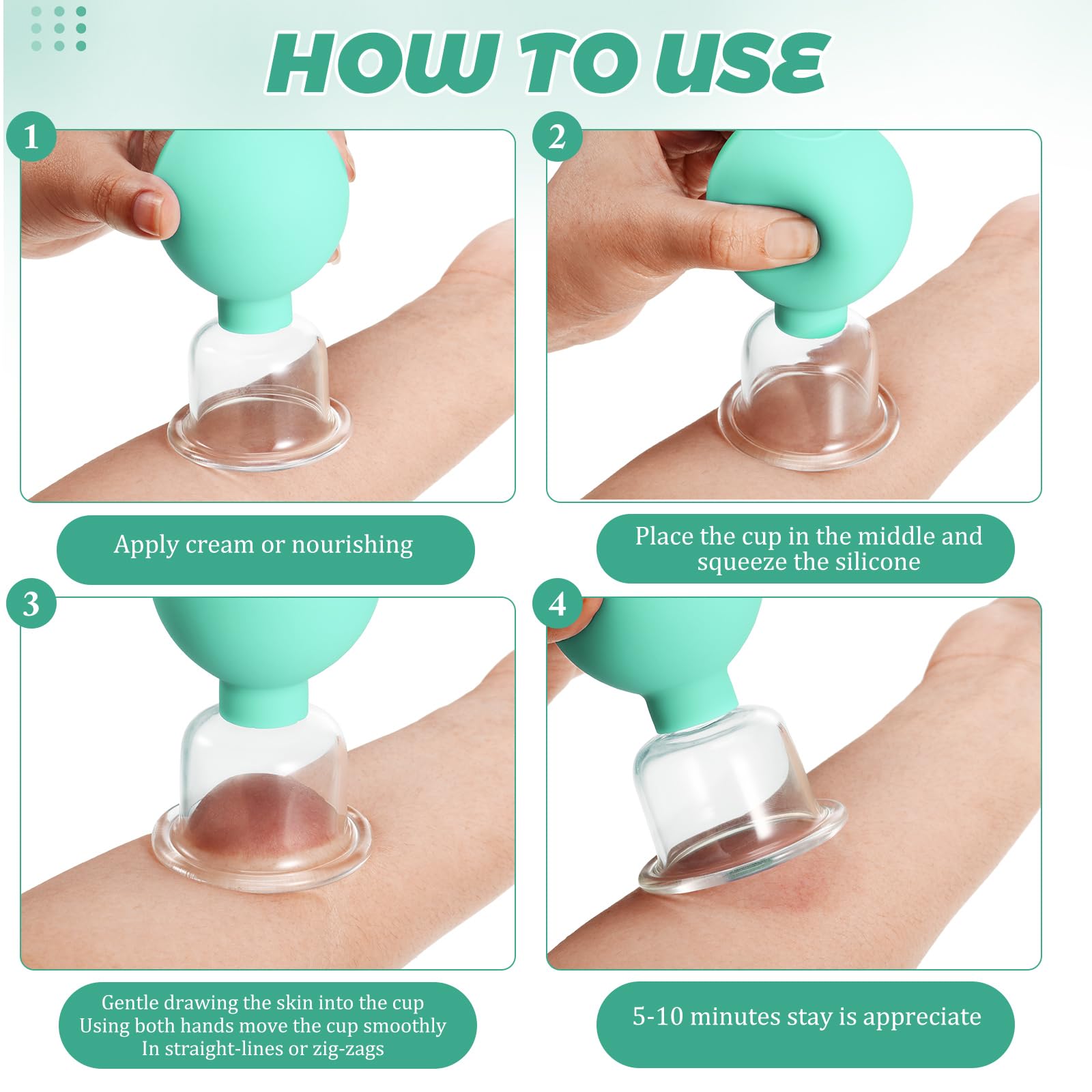 HOW TO USE

1

Apply cream or nourishing

2

Place the cup in the middle and squeeze the silicone

3

Gentle drawing the skin into the cup
Using both hands move the cup smoothly
In straight-lines or zig-zags

4

5-10 minutes stay is appreciate