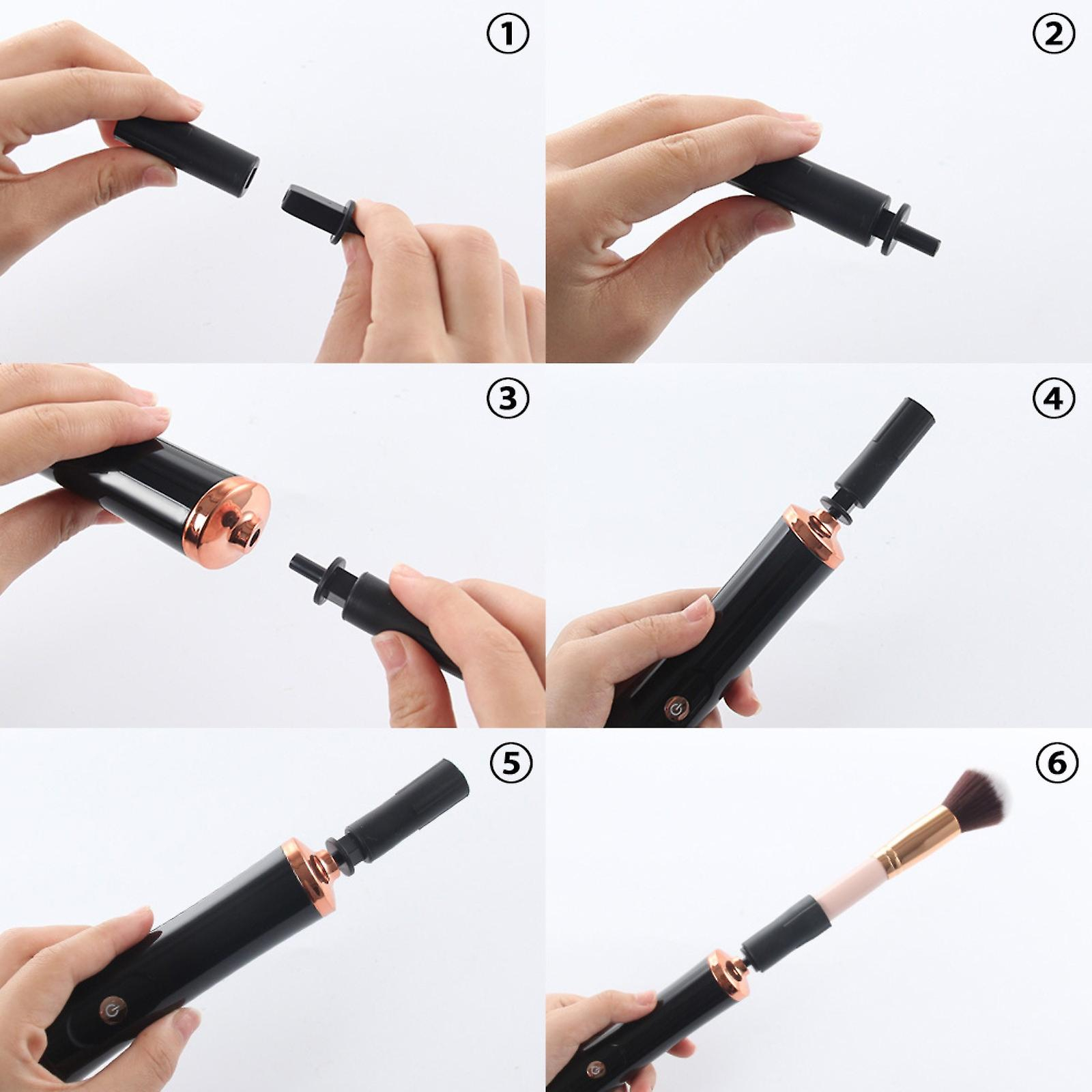 ①

②

③

④

⑤

⑥