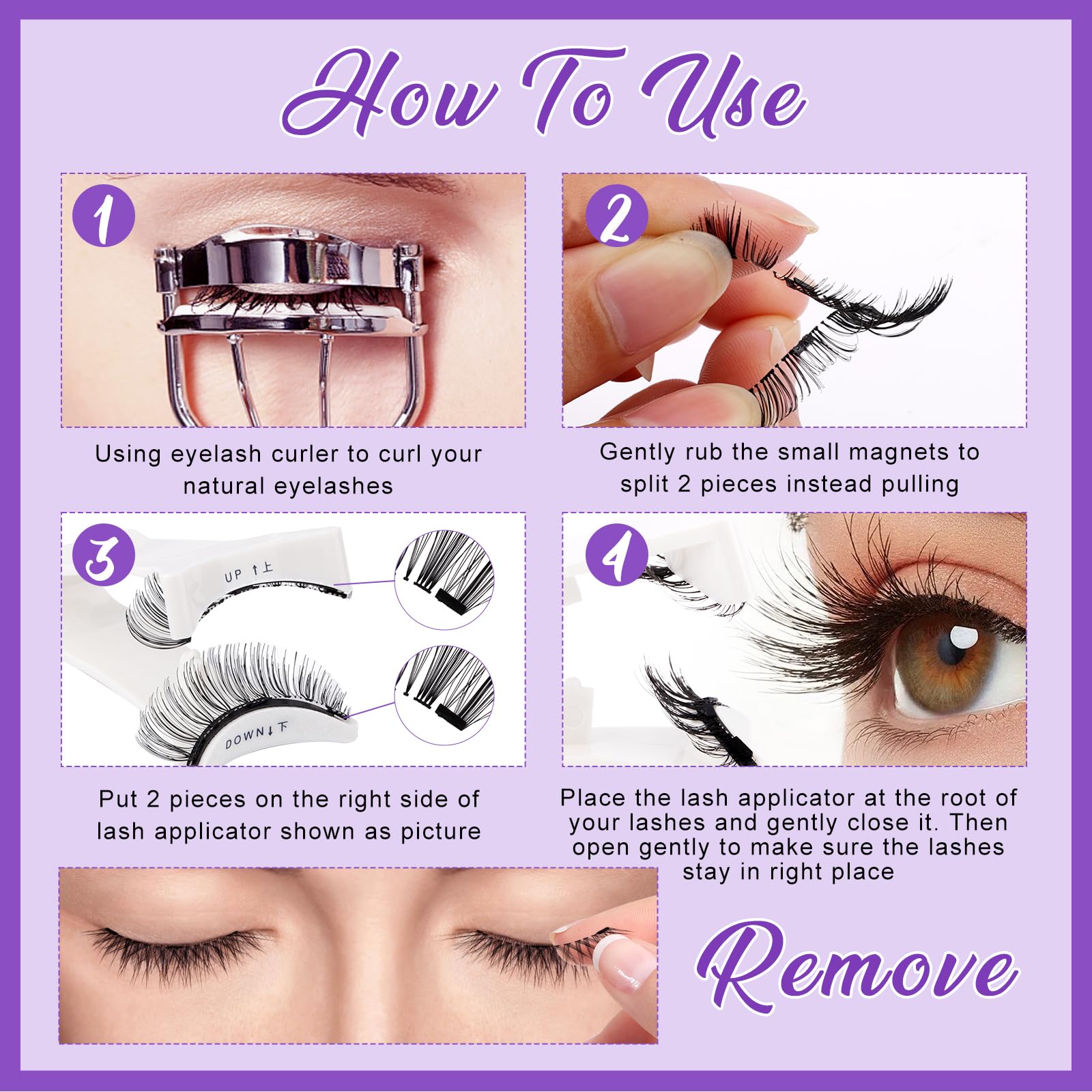 How To Use

1

Using eyelash curler to curl your natural eyelashes

2

Gently rub the small magnets to split 2 pieces instead pulling

3

UP ↑上

DOWN↓下

Put 2 pieces on the right side of lash applicator shown as picture

4

Place the lash applicator at the root of your lashes and gently close it. Then open gently to make sure the lashes stay in right place

Remove