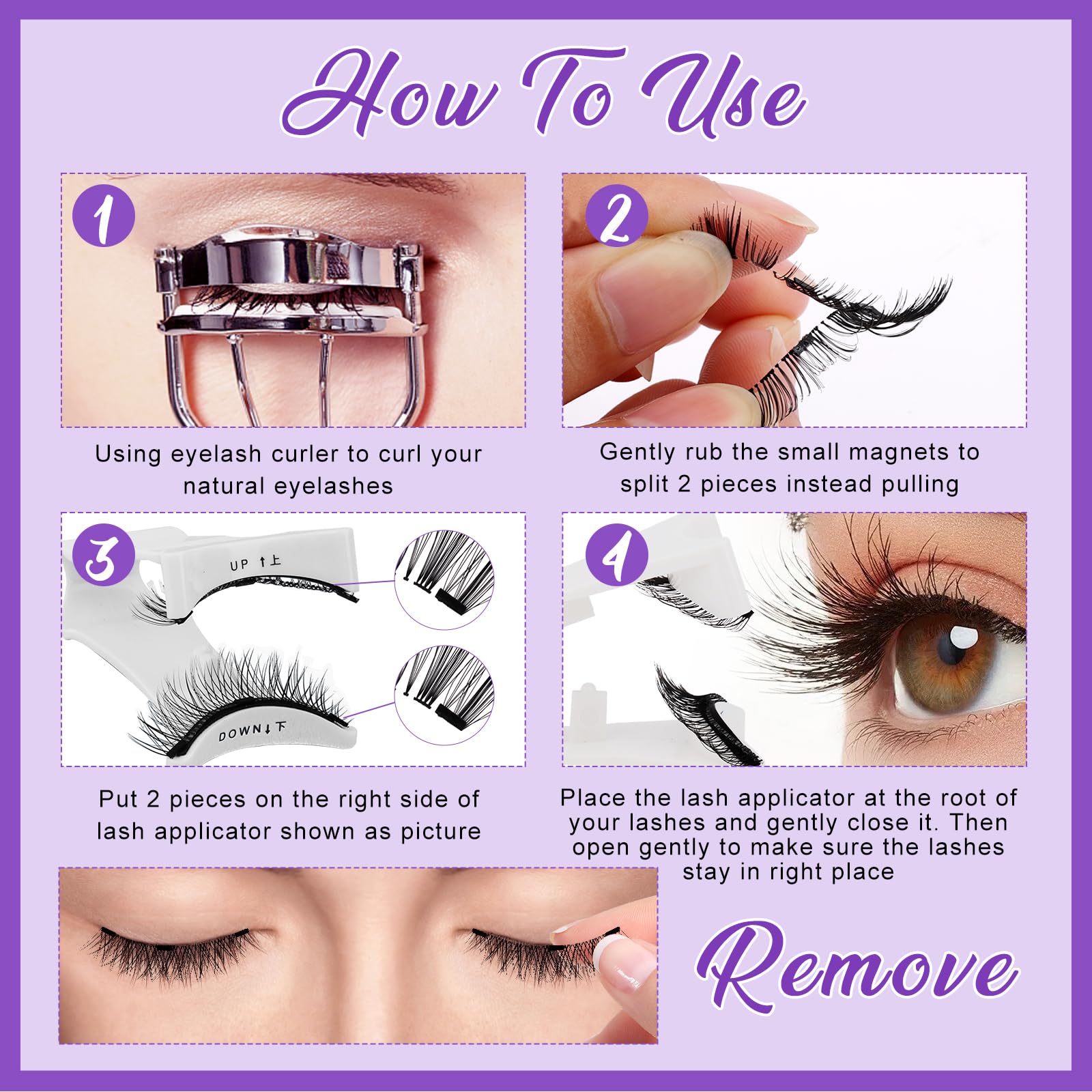 How To Use

1

Using eyelash curler to curl your natural eyelashes

2

Gently rub the small magnets to split 2 pieces instead pulling

3

UP ↑上

DOWN↓下

Put 2 pieces on the right side of lash applicator shown as picture

4

Place the lash applicator at the root of your lashes and gently close it. Then open gently to make sure the lashes stay in right place

Remove