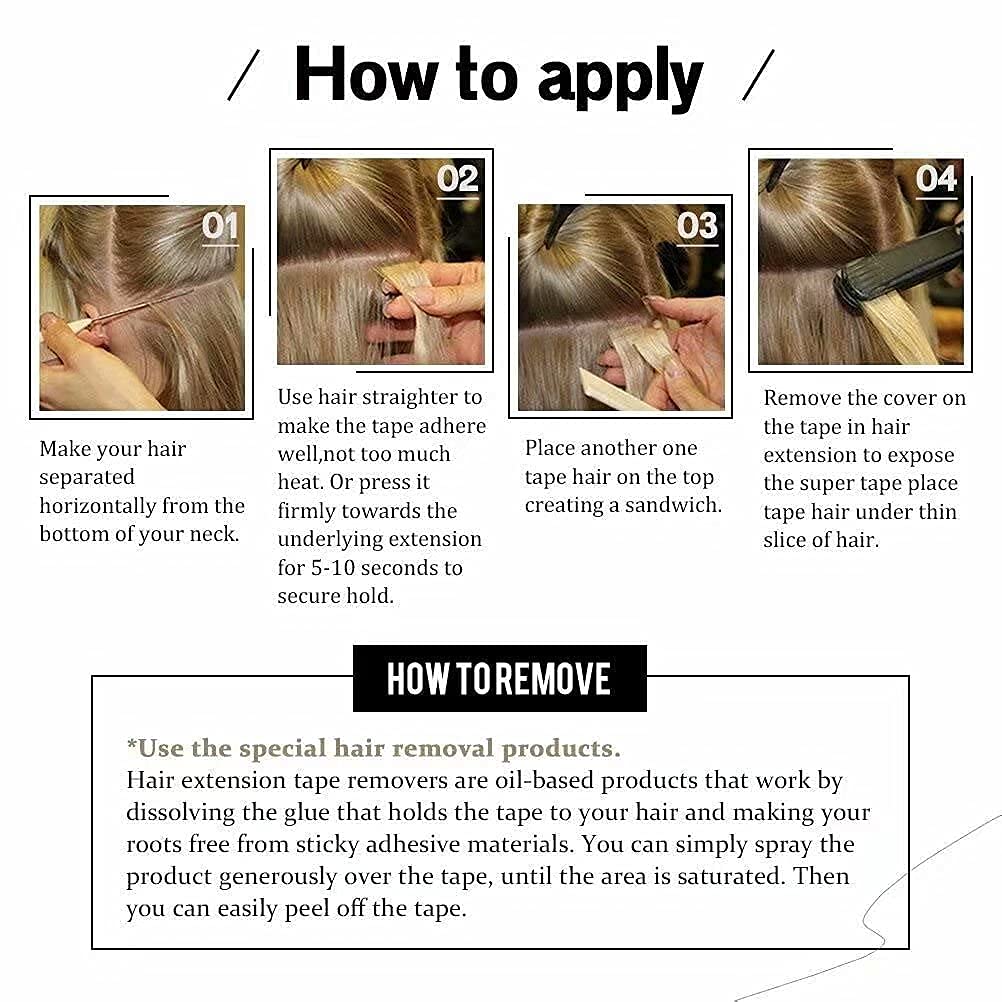 / How to apply /

01

Make your hair separated horizontally from the bottom of your neck.

02

Use hair straighter to make the tape adhere well,not too much heat. Or press it firmly towards the underlying extension for 5-10 seconds to secure hold.

03

Place another one tape hair on the top creating a sandwich.

04

Remove the cover on the tape in hair extension to expose the super tape place tape hair under thin slice of hair.

HOW TO REMOVE

*Use the special hair removal products.
Hair extension tape removers are oil-based products that work by dissolving the glue that holds the tape to your hair and making your roots free from sticky adhesive materials. You can simply spray the product generously over the tape, until the area is saturated. Then you can easily peel off the tape.