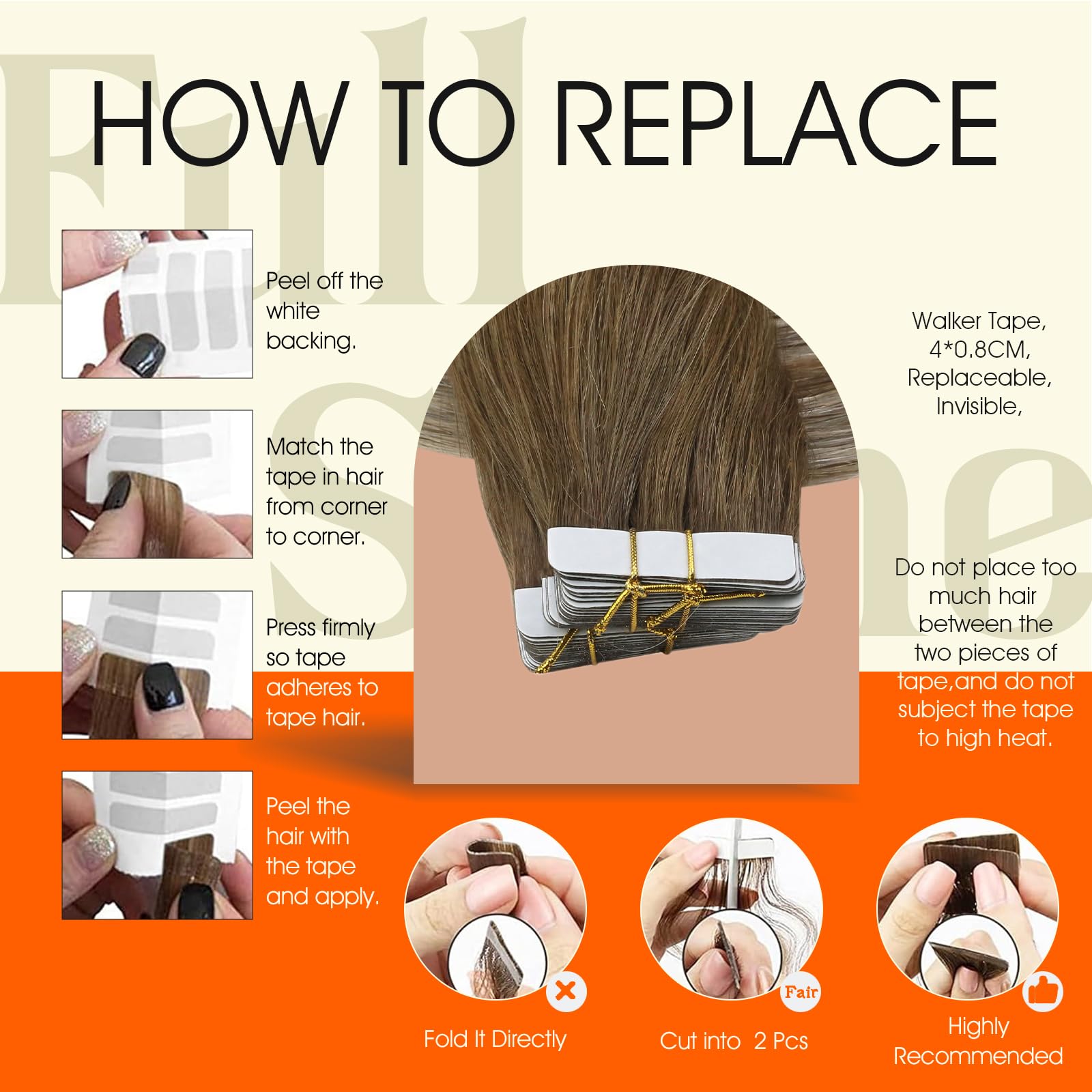 Full Shine

HOW TO REPLACE

Peel off the white backing.

Match the tape in hair from corner to corner.

Press firmly so tape adheres to tape hair.

Peel the hair with the tape and apply.

Walker Tape, 4*0.8CM, Replaceable, Invisible,

Do not place too much hair between the two pieces of tape,and do not subject the tape to high heat.

Fold It Directly

Fair

Cut into 2 Pcs

Highly Recommended