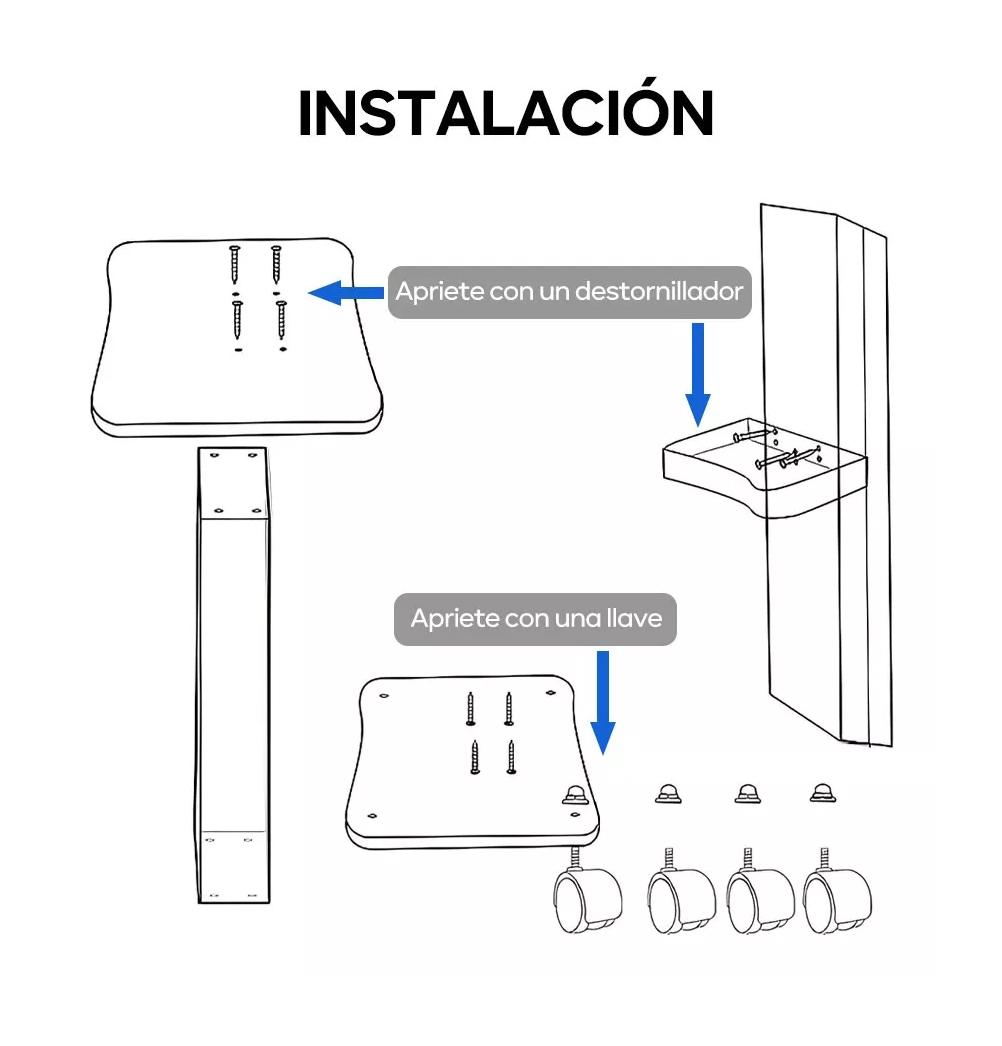 INSTALACIÓN

Apriete con un destornillador

Apriete con una llave