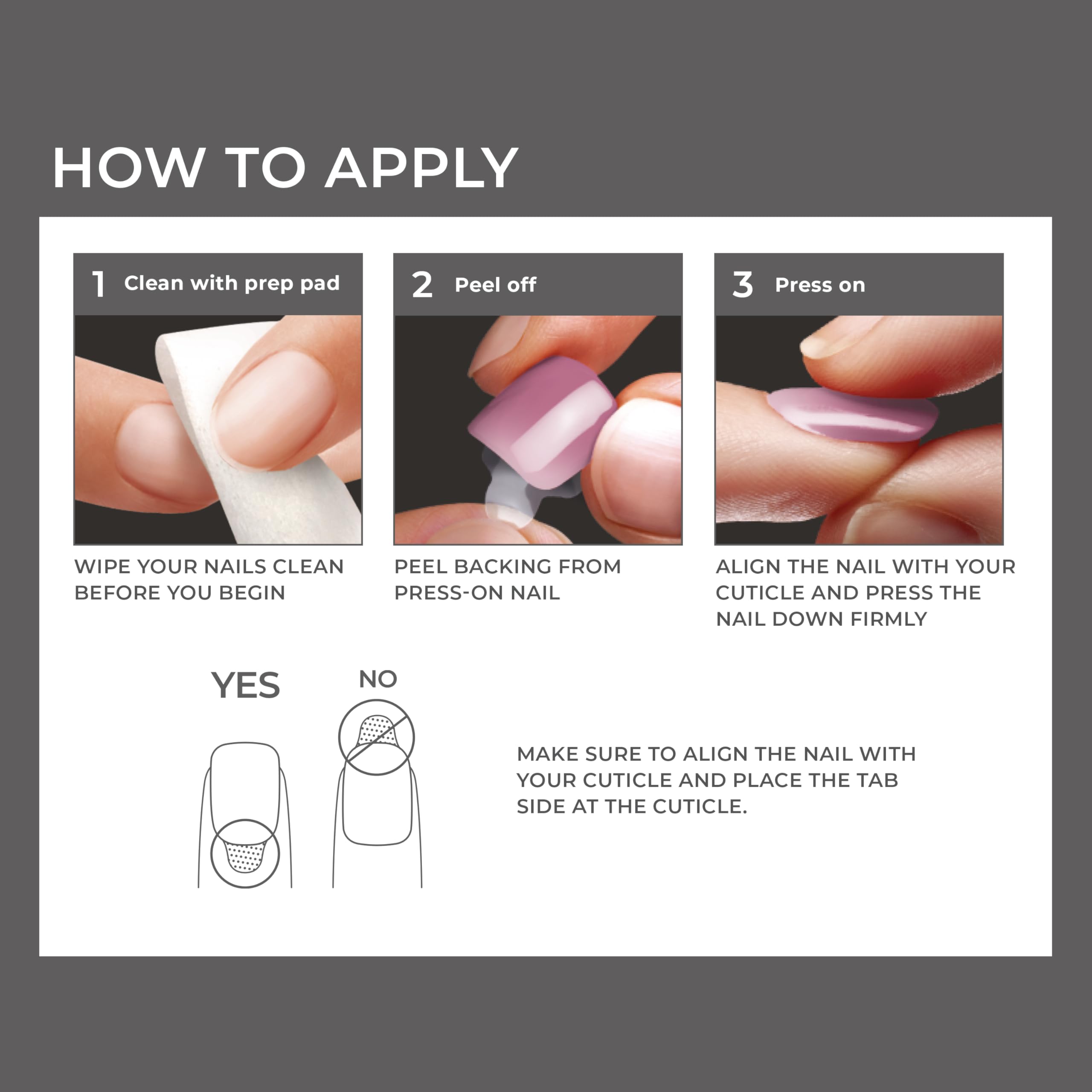 HOW TO APPLY

1 Clean with prep pad

WIPE YOUR NAILS CLEAN BEFORE YOU BEGIN

2 Peel off

PEEL BACKING FROM PRESS-ON NAIL

3 Press on

ALIGN THE NAIL WITH YOUR CUTICLE AND PRESS THE NAIL DOWN FIRMLY

YES

NO

MAKE SURE TO ALIGN THE NAIL WITH YOUR CUTICLE AND PLACE THE TAB SIDE AT THE CUTICLE.