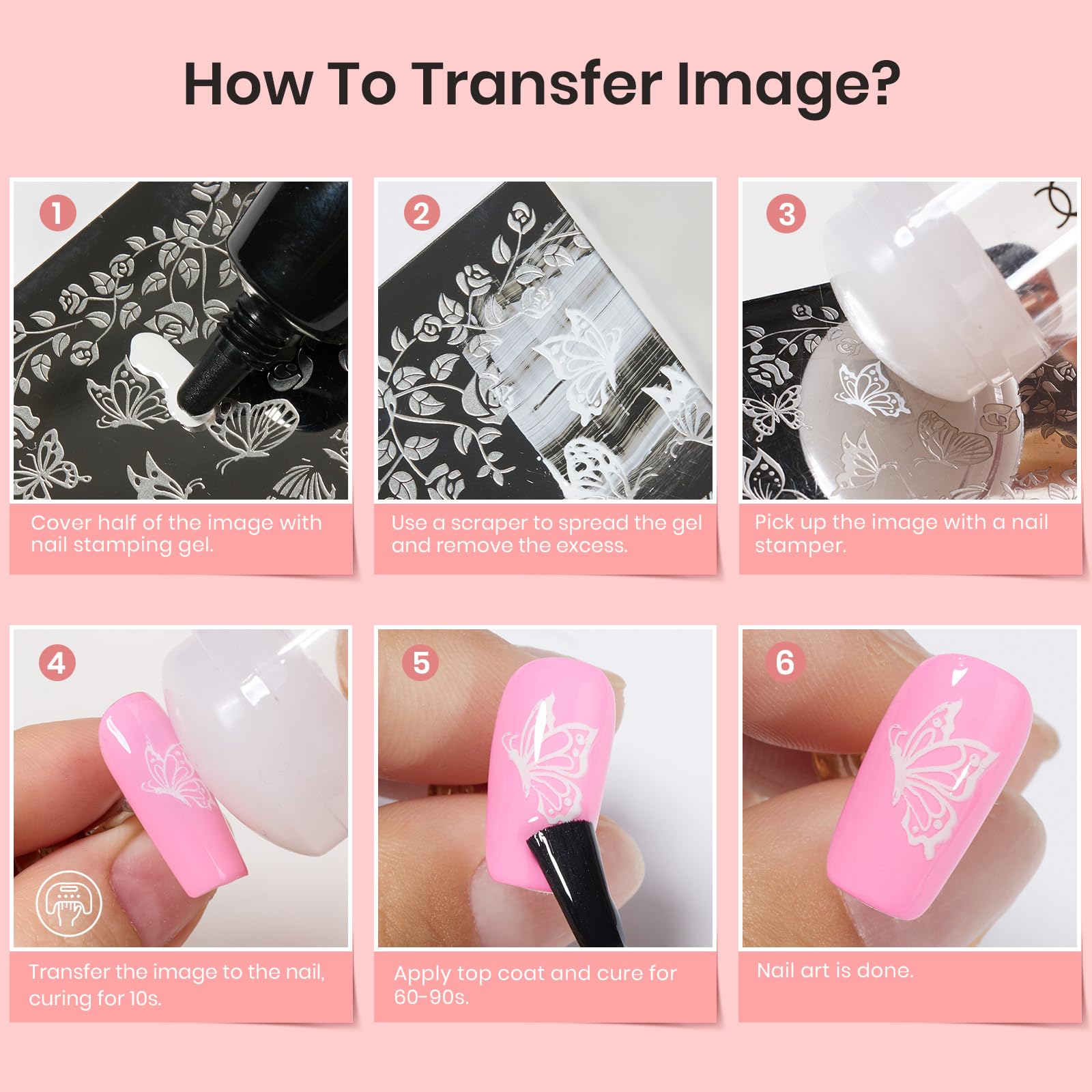 How To Transfer Image?

1

Cover half of the image with nail stamping gel.

2

Use a scraper to spread the gel and remove the excess.

3

Pick up the image with a nail stamper.

4

Transfer the image to the nail, curing for 10s.

5

Apply top coat and cure for 60-90s.

6

Nail art is done.