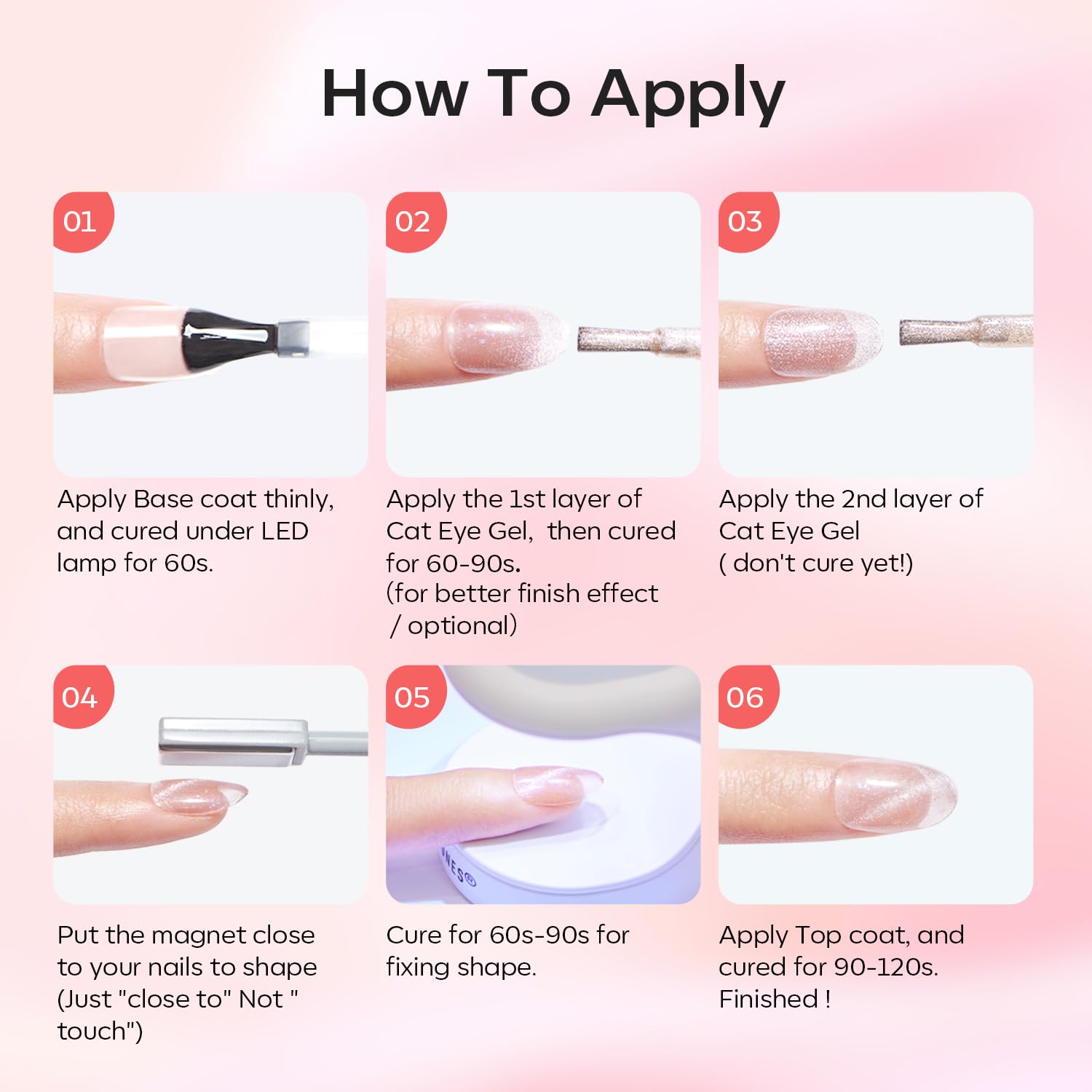 How To Apply

01

Apply Base coat thinly, and cured under LED lamp for 60s.

02

Apply the 1st layer of Cat Eye Gel, then cured for 60-90s.
(for better finish effect / optional)

03

Apply the 2nd layer of Cat Eye Gel
( don't cure yet!)

04

Put the magnet close to your nails to shape (Just "close to" Not " touch")

05

NES®

Cure for 60s-90s for fixing shape.

06

Apply Top coat, and cured for 90-120s. Finished !