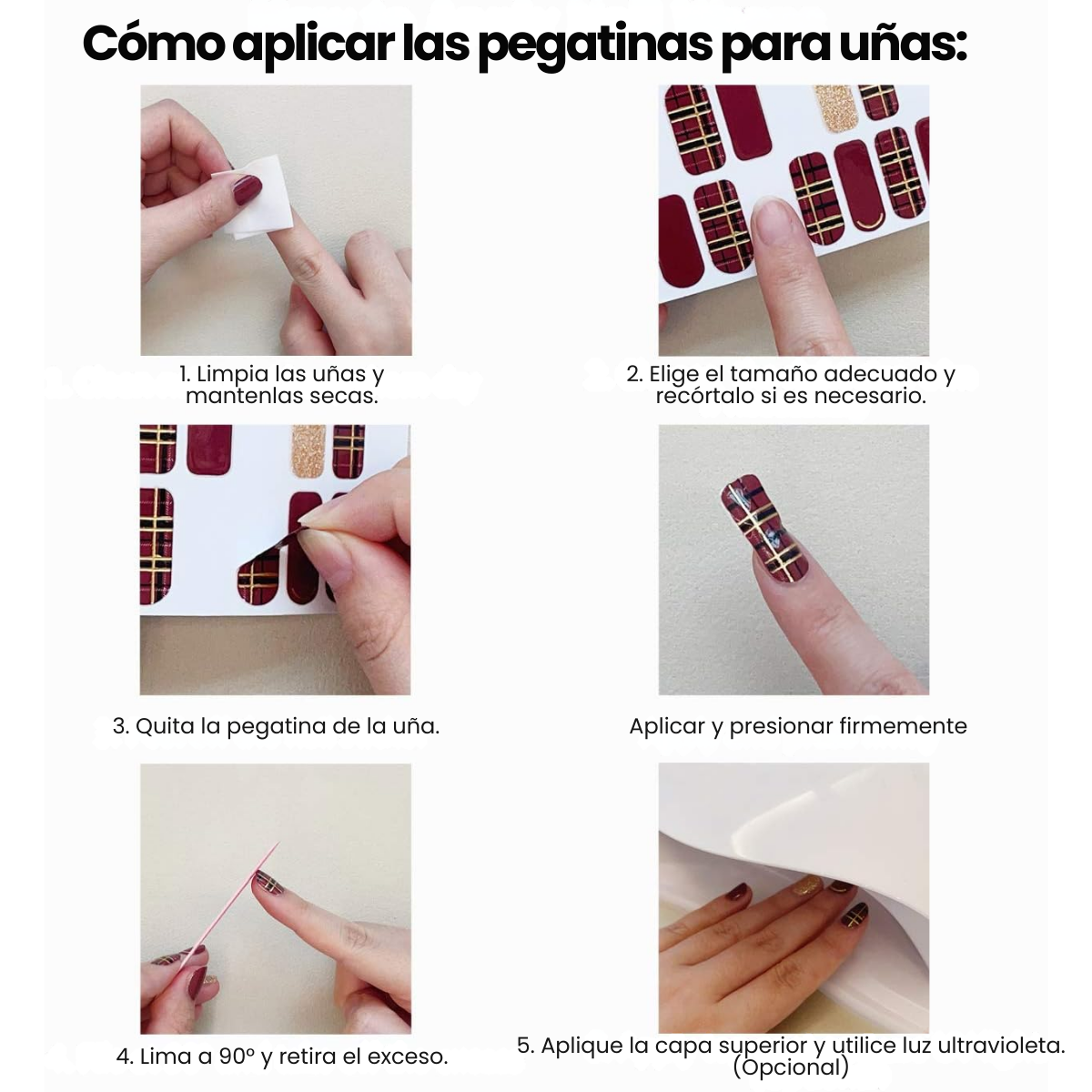 Cómo aplicar las pegatinas para uñas:

1. Limpia las uñas y mantenlas secas.

2. Elige el tamaño adecuado y recórtalo si es necesario.

3. Quita la pegatina de la uña.

Aplicar y presionar firmemente

4. Lima a 90° y retira el exceso.

5. Aplique la capa superior y utilice luz ultravioleta. (Opcional)