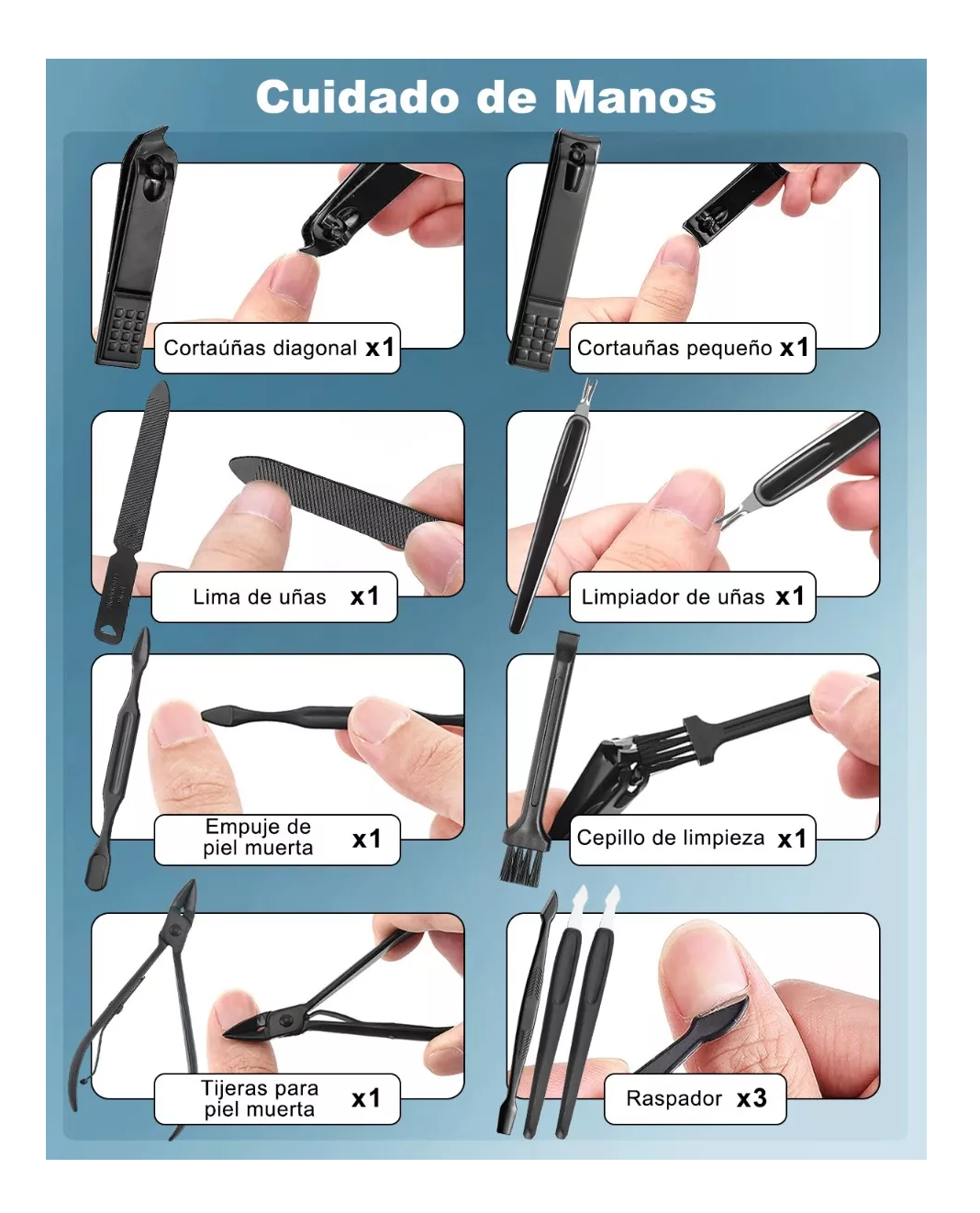 Cuidado de Manos

Cortaúñas diagonal x1

Cortauñas pequeño x1

Lima de uñas x1

Limpiador de uñas x1

Empuje de piel muerta x1

Cepillo de limpieza x1

Tijeras para piel muerta x1

Raspador x3