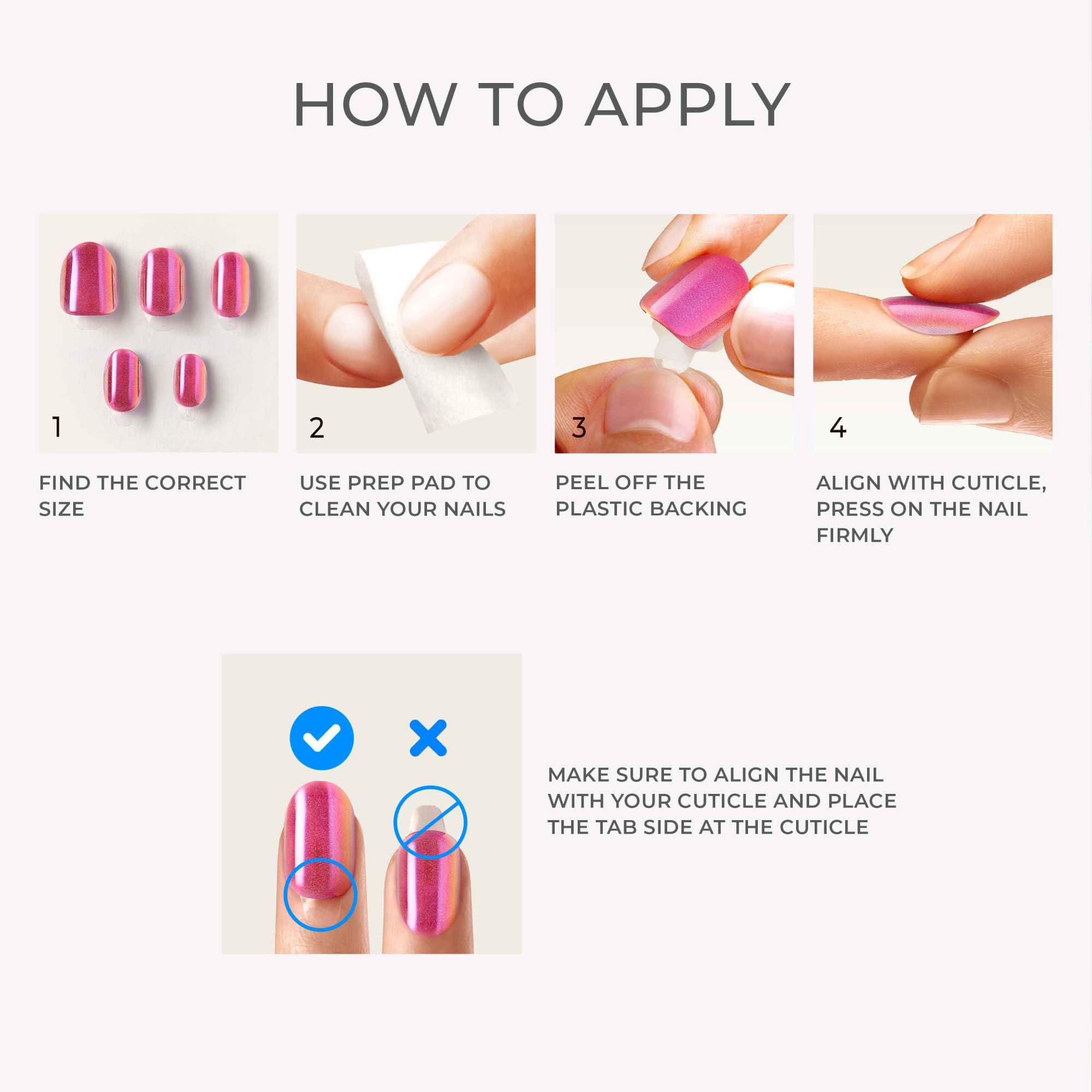 HOW TO APPLY

1

FIND THE CORRECT SIZE

2

USE PREP PAD TO CLEAN YOUR NAILS

3

PEEL OFF THE PLASTIC BACKING

4

ALIGN WITH CUTICLE, PRESS ON THE NAIL FIRMLY

MAKE SURE TO ALIGN THE NAIL WITH YOUR CUTICLE AND PLACE THE TAB SIDE AT THE CUTICLE