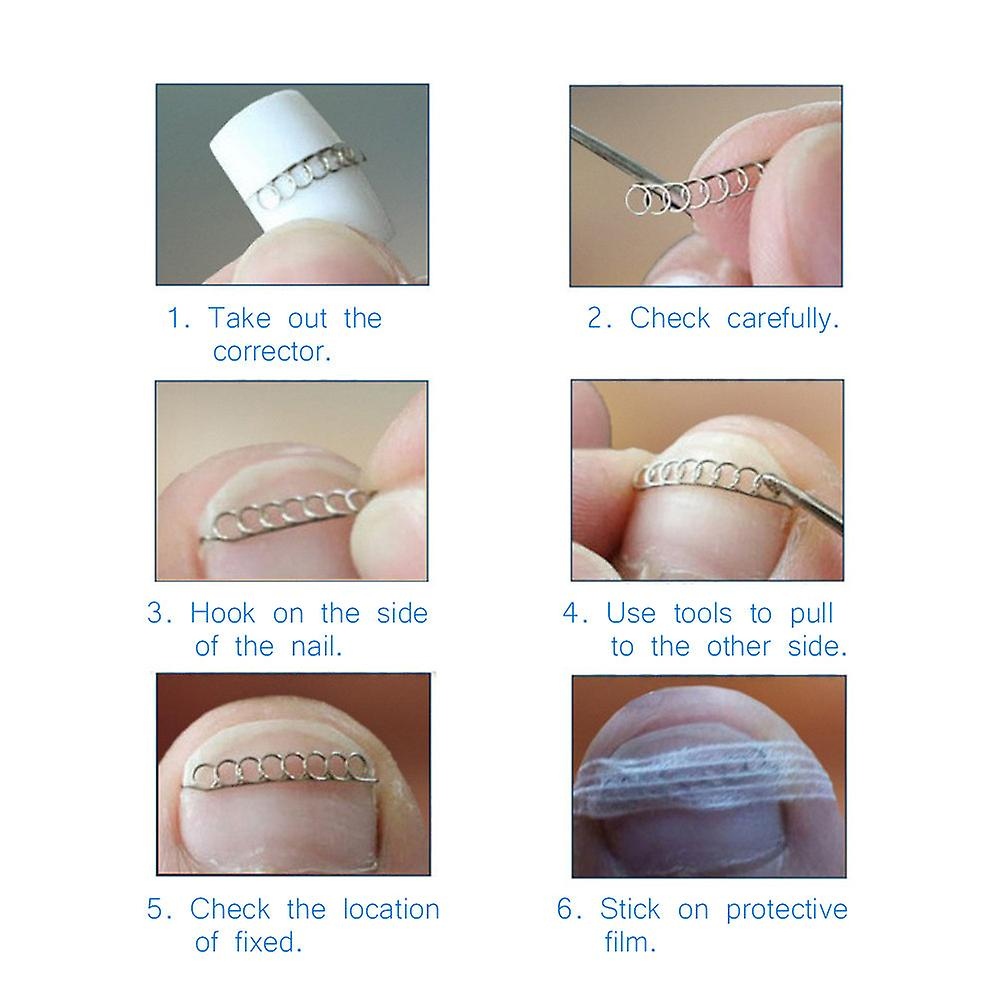 1. Take out the corrector.

2. Check carefully.

3. Hook on the side of the nail.

4. Use tools to pull to the other side.

5. Check the location of fixed.

6. Stick on protective film.