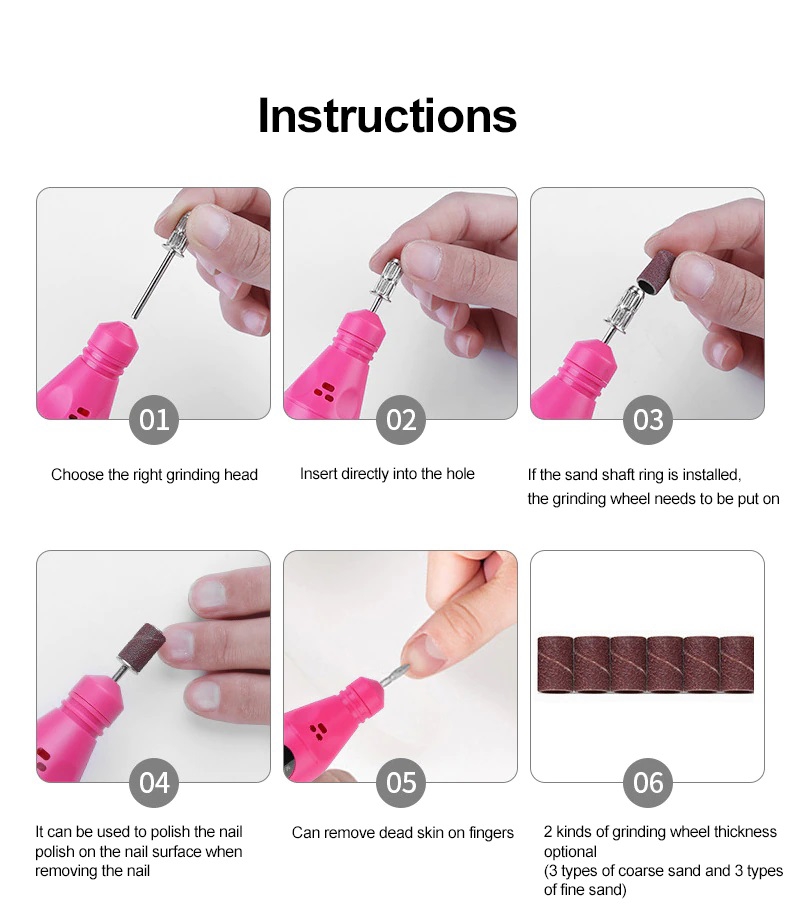 Instructions

01

Choose the right grinding head

02

Insert directly into the hole

03

If the sand shaft ring is installed, the grinding wheel needs to be put on

04

It can be used to polish the nail polish on the nail surface when removing the nail

05

Can remove dead skin on fingers

06

2 kinds of grinding wheel thickness optional
(3 types of coarse sand and 3 types of fine sand)