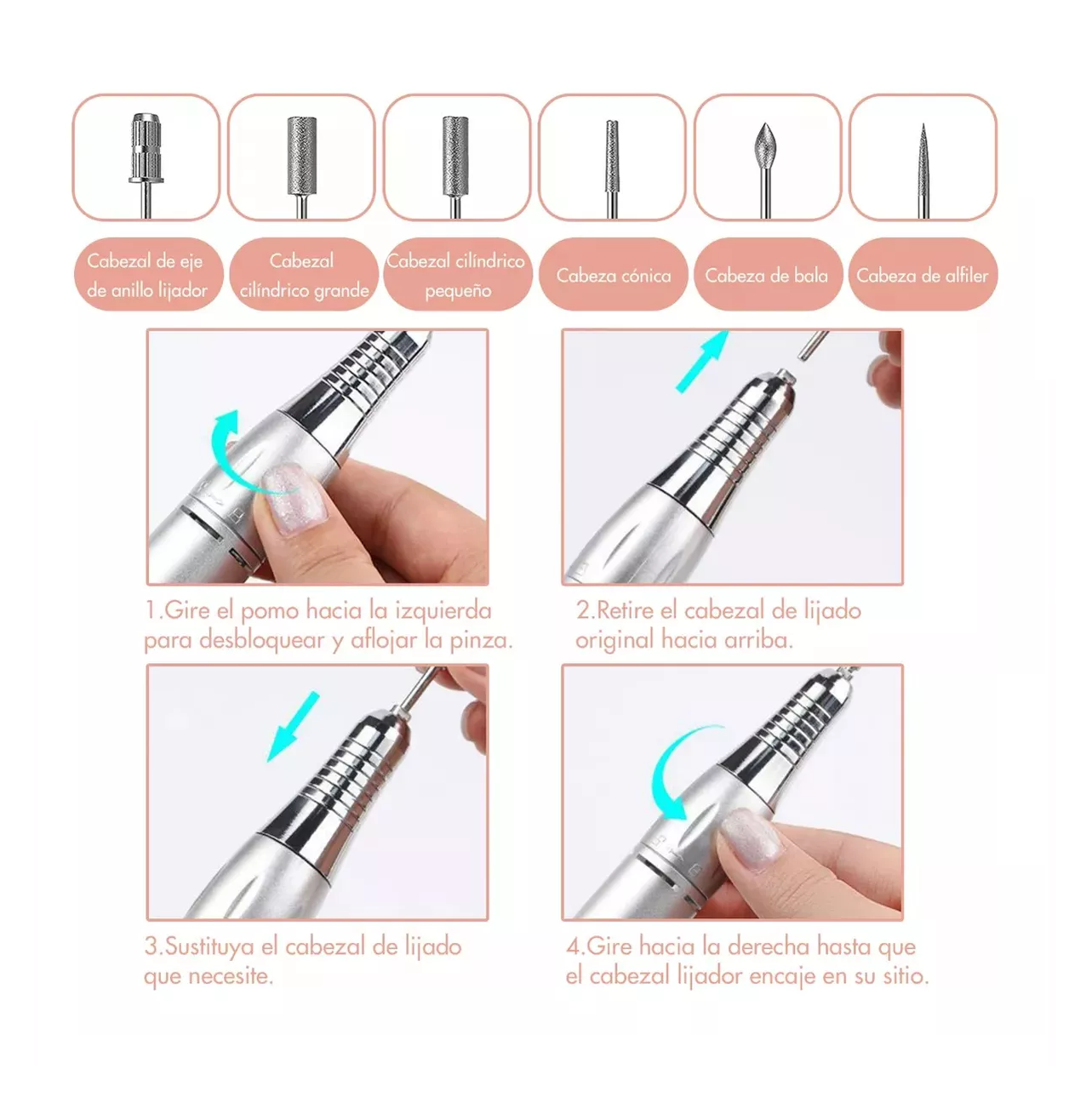 Cabezal de eje de anillo lijador

Cabezal cilíndrico grande

Cabezal cilíndrico pequeño

Cabeza cónica

Cabeza de bala

Cabeza de alfiler

1.Gire el pomo hacia la izquierda para desbloquear y aflojar la pinza.

2.Retire el cabezal de lijado original hacia arriba.

3.Sustituya el cabezal de lijado que necesite.

4.Gire hacia la derecha hasta que el cabezal lijador encaje en su sitio.