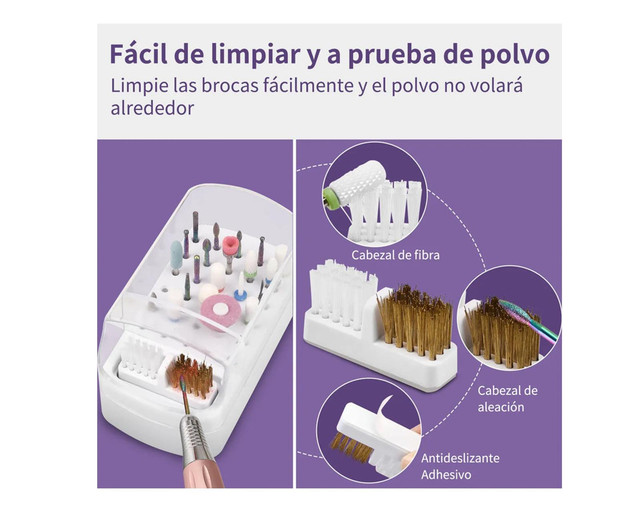 Fácil de limpiar y a prueba de polvo
Limpie las brocas fácilmente y el polvo no volará alrededor

Cabezal de fibra

Cabezal de aleación

Antideslizante
Adhesivo