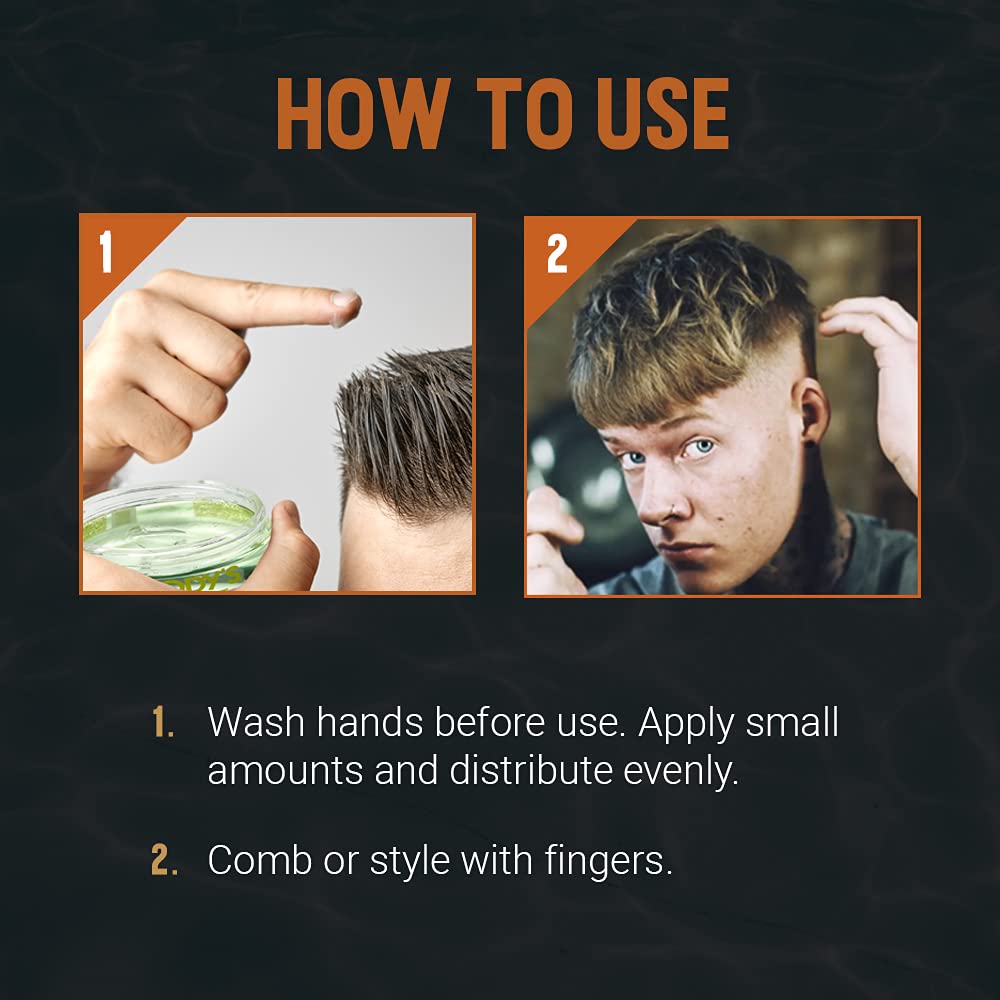 HOW TO USE

1

2

1. Wash hands before use. Apply small amounts and distribute evenly.

2. Comb or style with fingers.