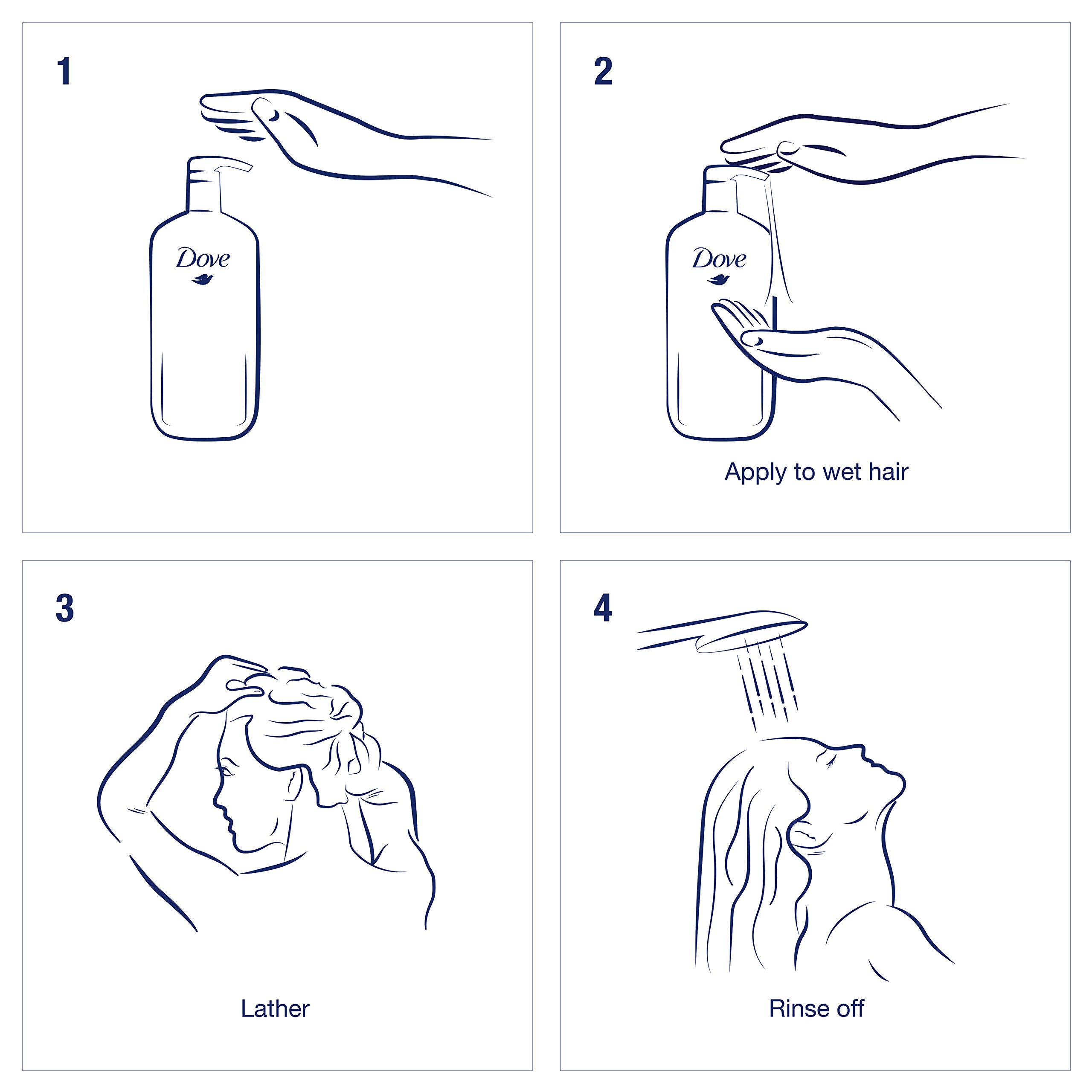 1

Dove

2

Dove

Apply to wet hair

3

Lather

4

Rinse off