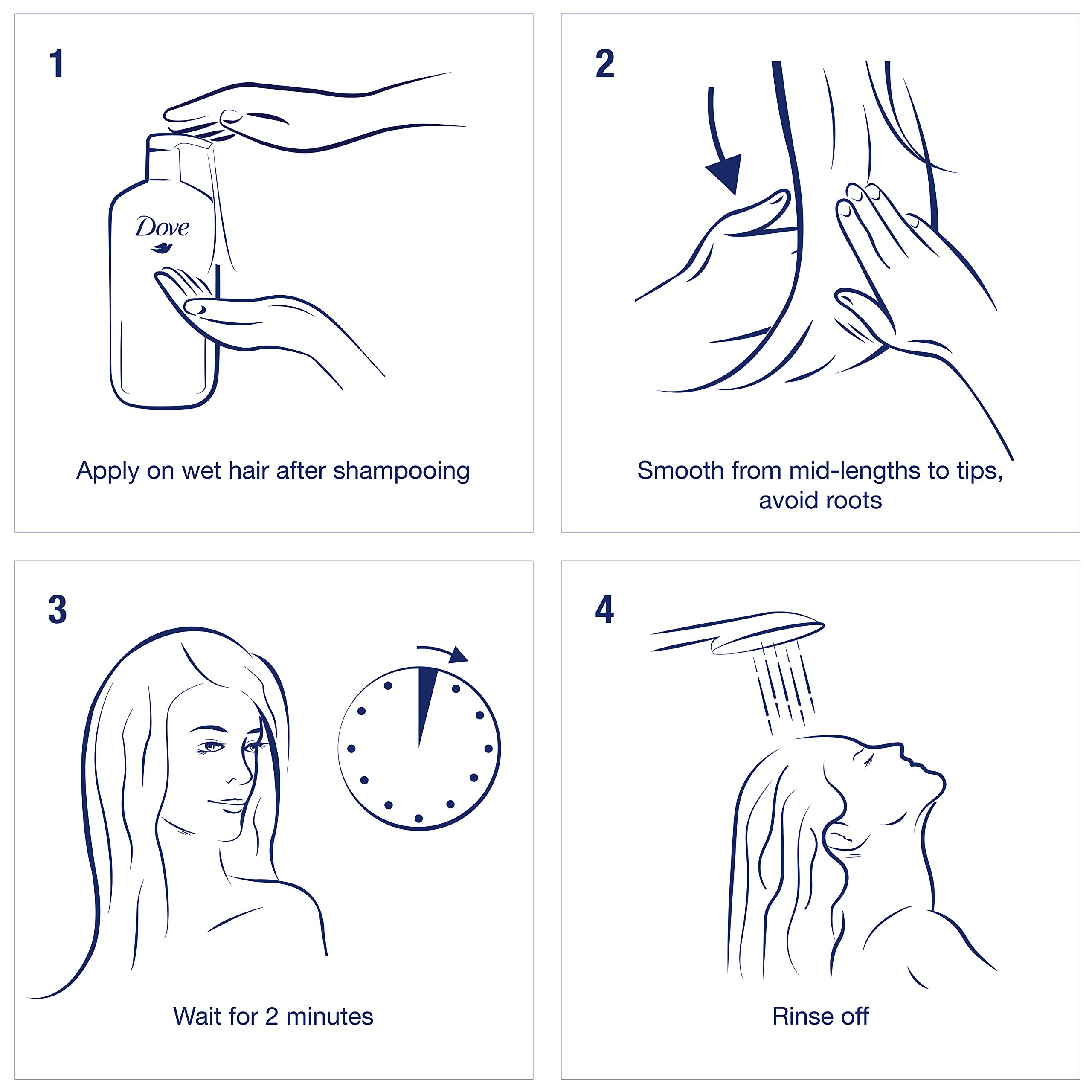 1

Dove

Apply on wet hair after shampooing

2

Smooth from mid-lengths to tips, avoid roots

3

Wait for 2 minutes

4

Rinse off