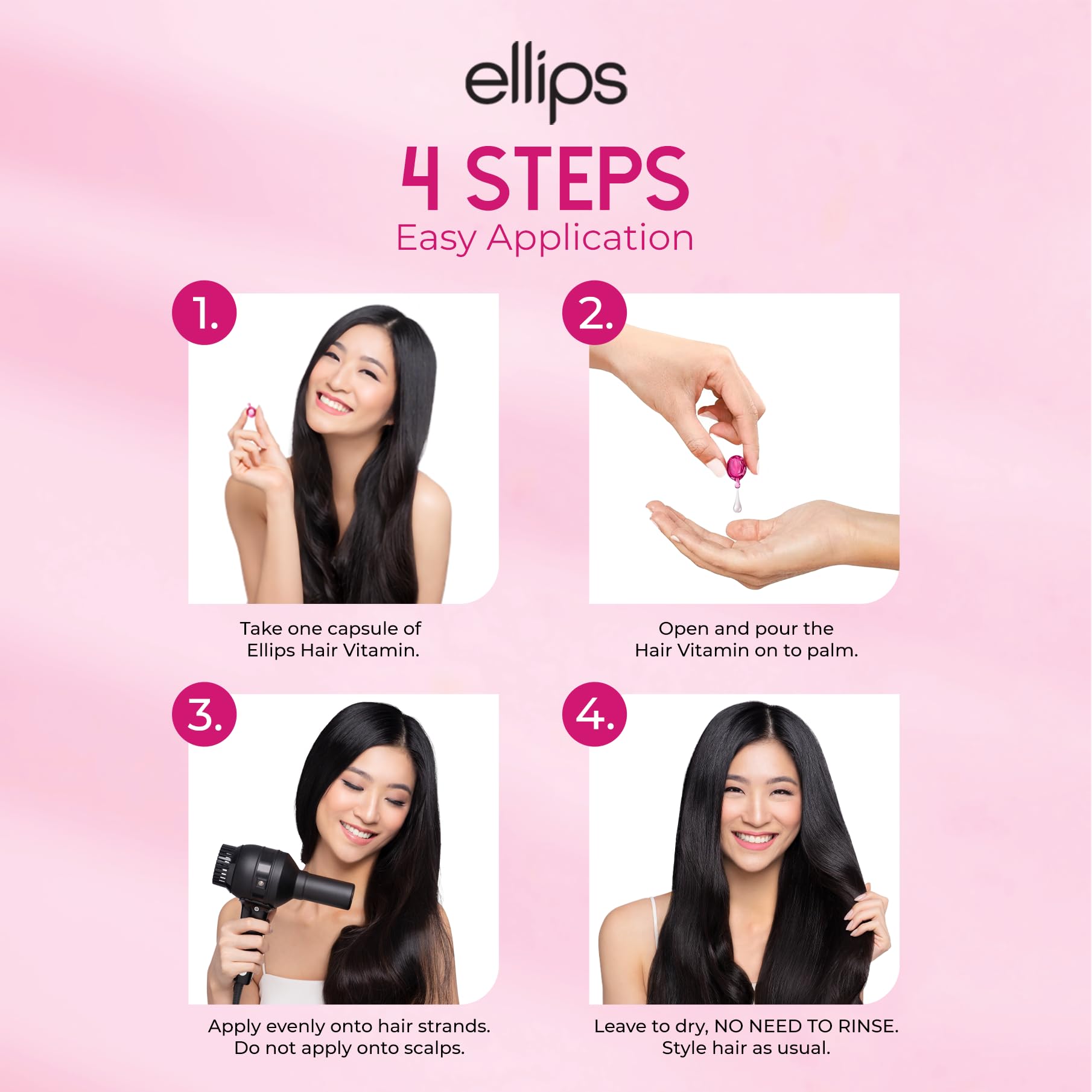 ellips

4 STEPS
Easy Application

1.

Take one capsule of Ellips Hair Vitamin.

2.

Open and pour the Hair Vitamin on to palm.

3.

Apply evenly onto hair strands. Do not apply onto scalps.

4.

Leave to dry, NO NEED TO RINSE. Style hair as usual.