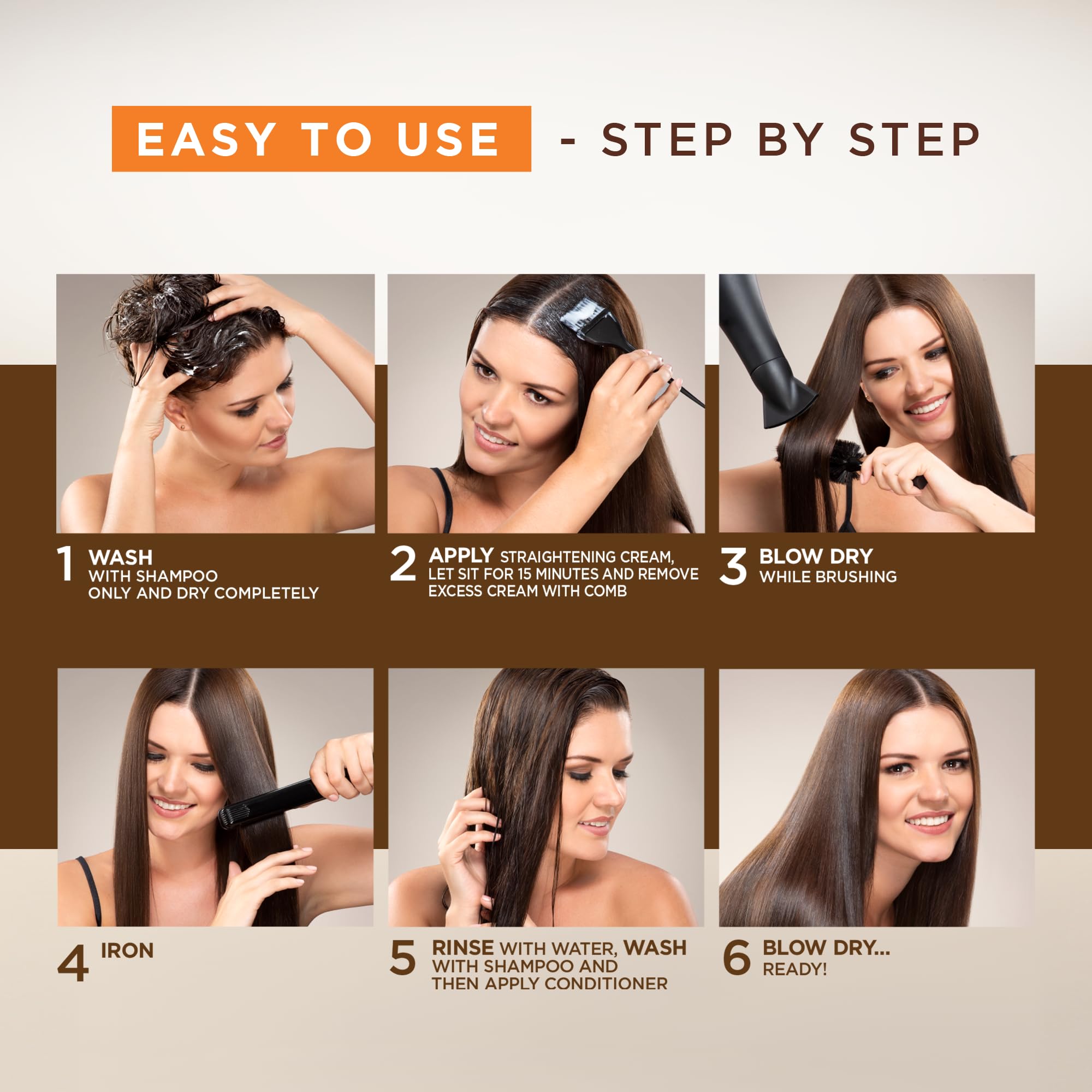 EASY TO USE - STEP BY STEP

1 WASH WITH SHAMPOO ONLY AND DRY COMPLETELY

2 APPLY STRAIGHTENING CREAM, LET SIT FOR 15 MINUTES AND REMOVE EXCESS CREAM WITH COMB

3 BLOW DRY WHILE BRUSHING

4 IRON

5 RINSE WITH WATER, WASH WITH SHAMPOO AND THEN APPLY CONDITIONER

6 BLOW DRY... READY!