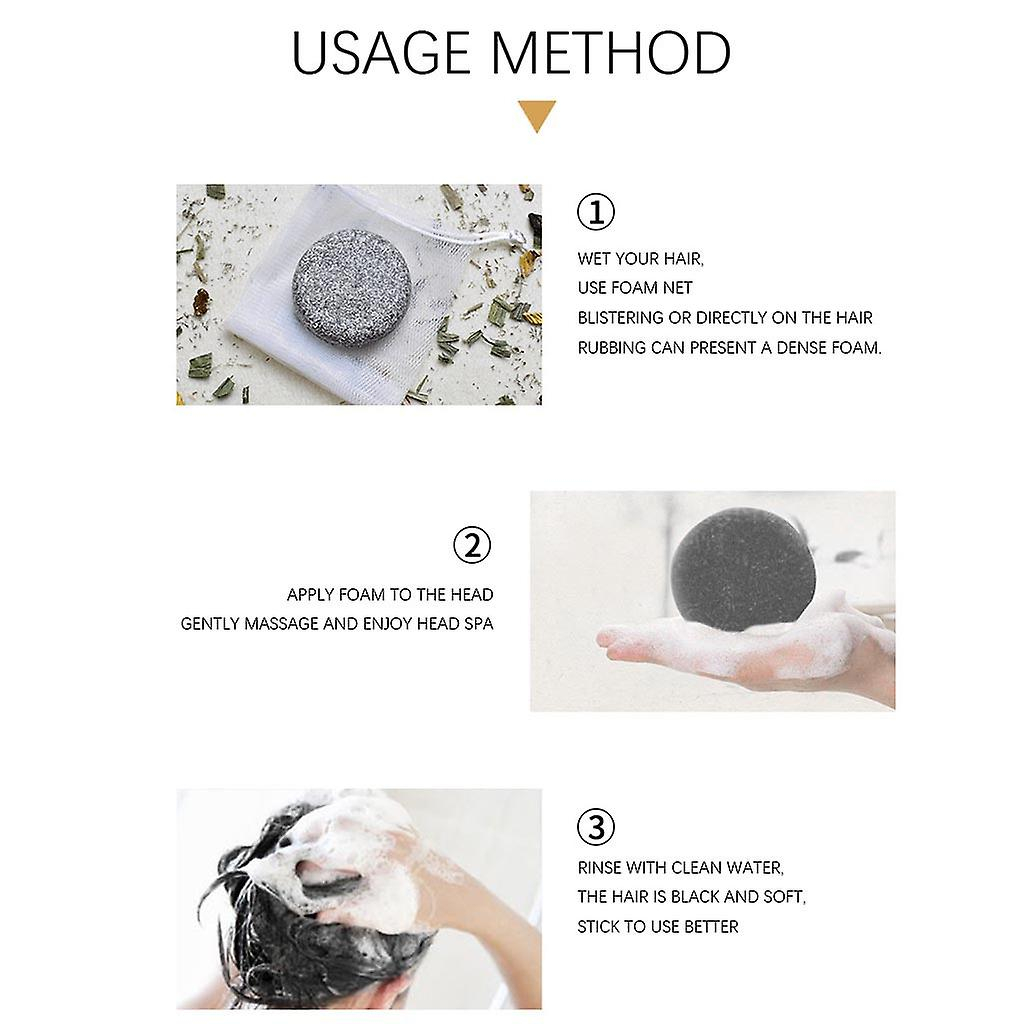 USAGE METHOD

①
WET YOUR HAIR,
USE FOAM NET
BLISTERING OR DIRECTLY ON THE HAIR
RUBBING CAN PRESENT A DENSE FOAM.

②
APPLY FOAM TO THE HEAD
GENTLY MASSAGE AND ENJOY HEAD SPA

③
RINSE WITH CLEAN WATER,
THE HAIR IS BLACK AND SOFT,
STICK TO USE BETTER