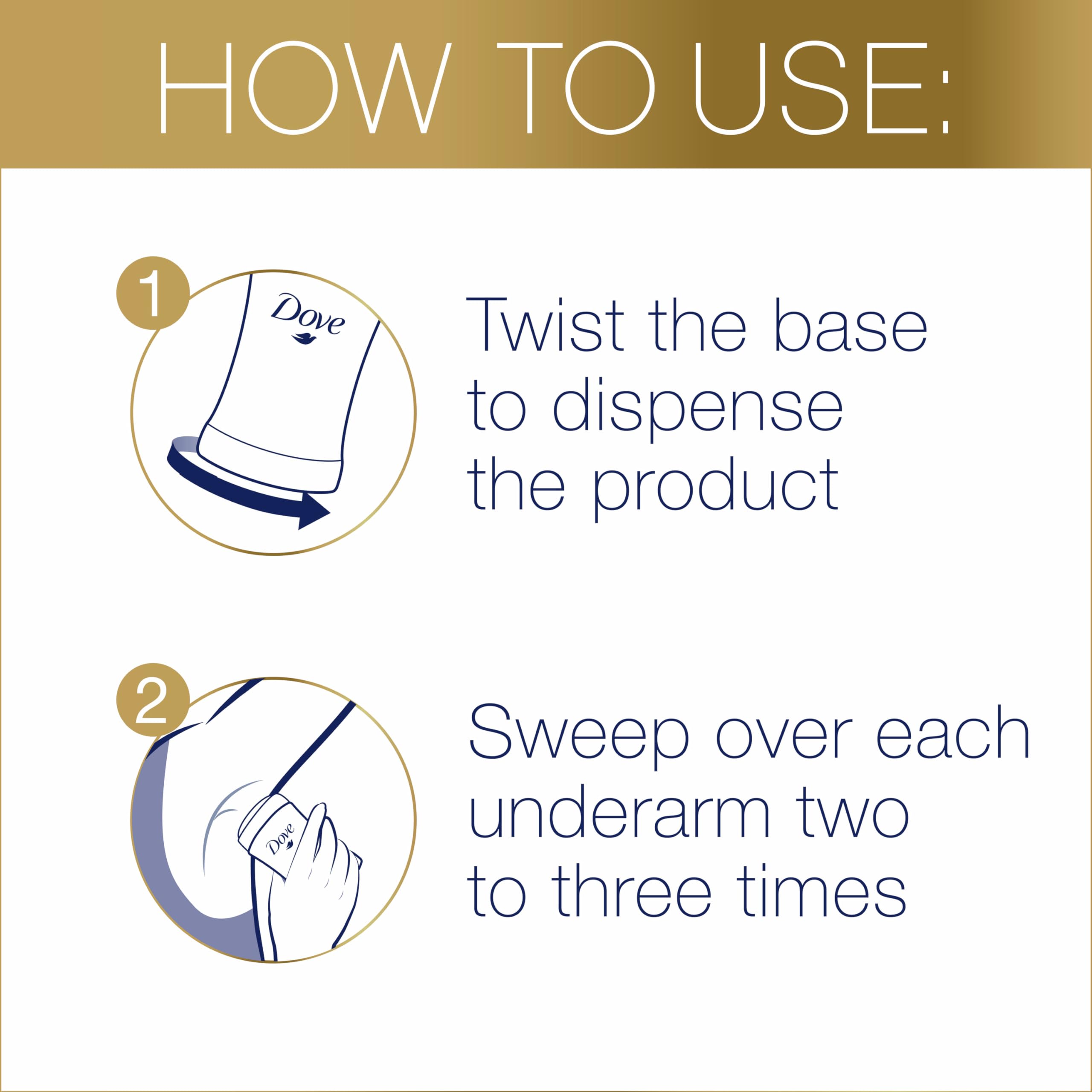 HOW TO USE:

1

Dove

Twist the base to dispense the product

2

Dove

Sweep over each underarm two to three times