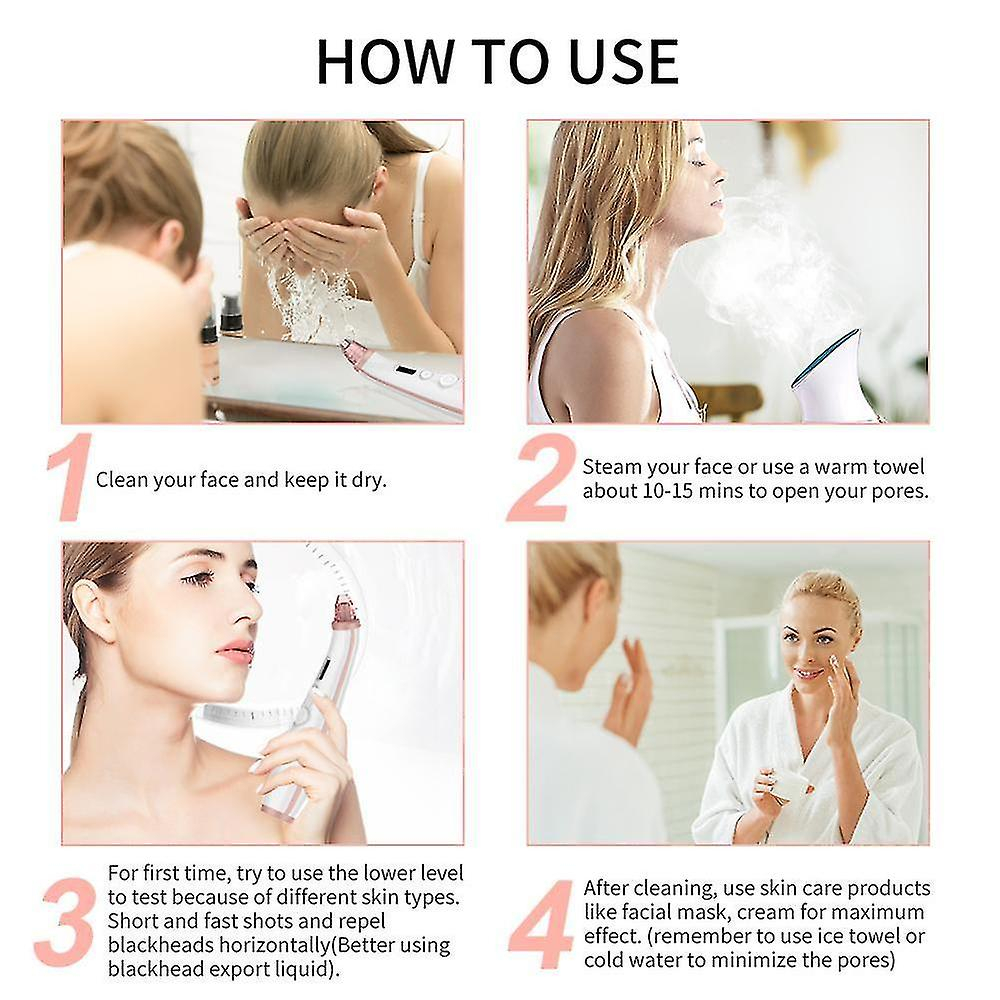 HOW TO USE

1 Clean your face and keep it dry.

2 Steam your face or use a warm towel about 10-15 mins to open your pores.

3 For first time, try to use the lower level to test because of different skin types. Short and fast shots and repel blackheads horizontally(Better using blackhead export liquid).

4 After cleaning, use skin care products like facial mask, cream for maximum effect. (remember to use ice towel or cold water to minimize the pores)