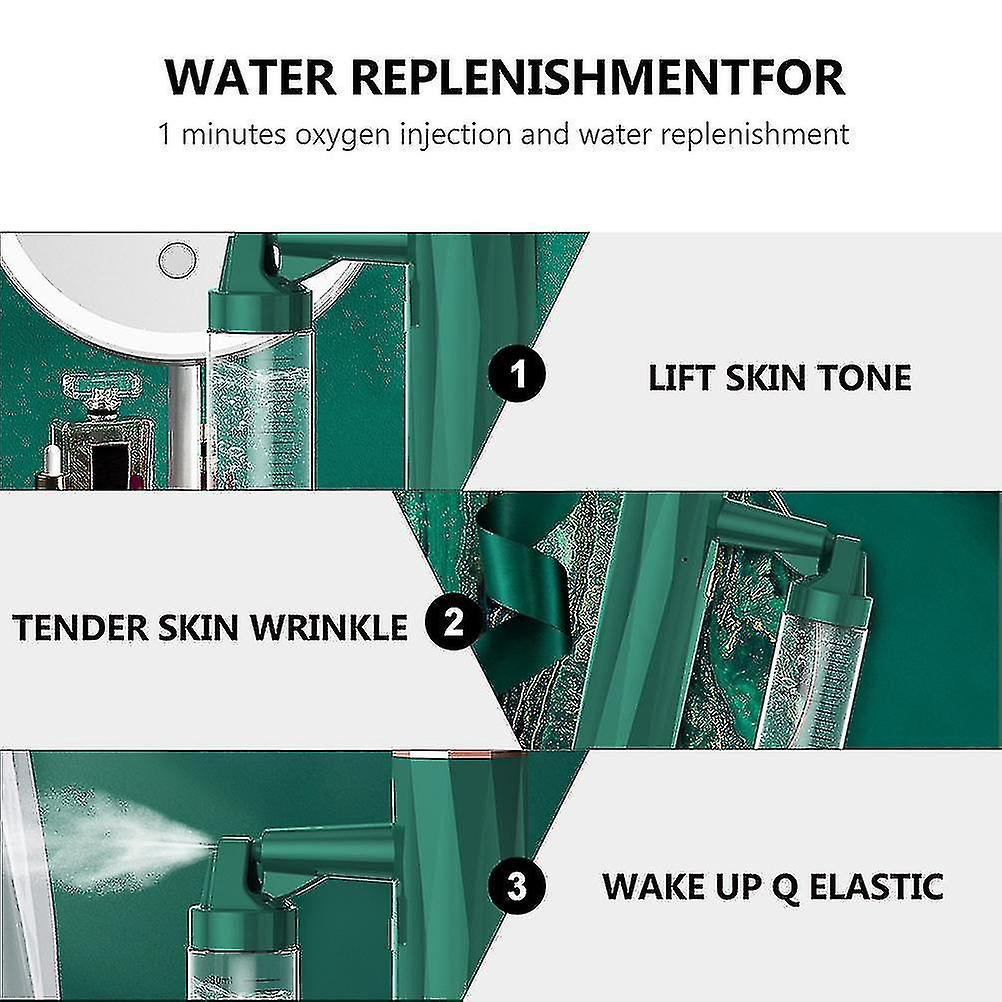 WATER REPLENISHMENTFOR

1 minutes oxygen injection and water replenishment

1

LIFT SKIN TONE

TENDER SKIN WRINKLE

2

3

WAKE UP Q ELASTIC