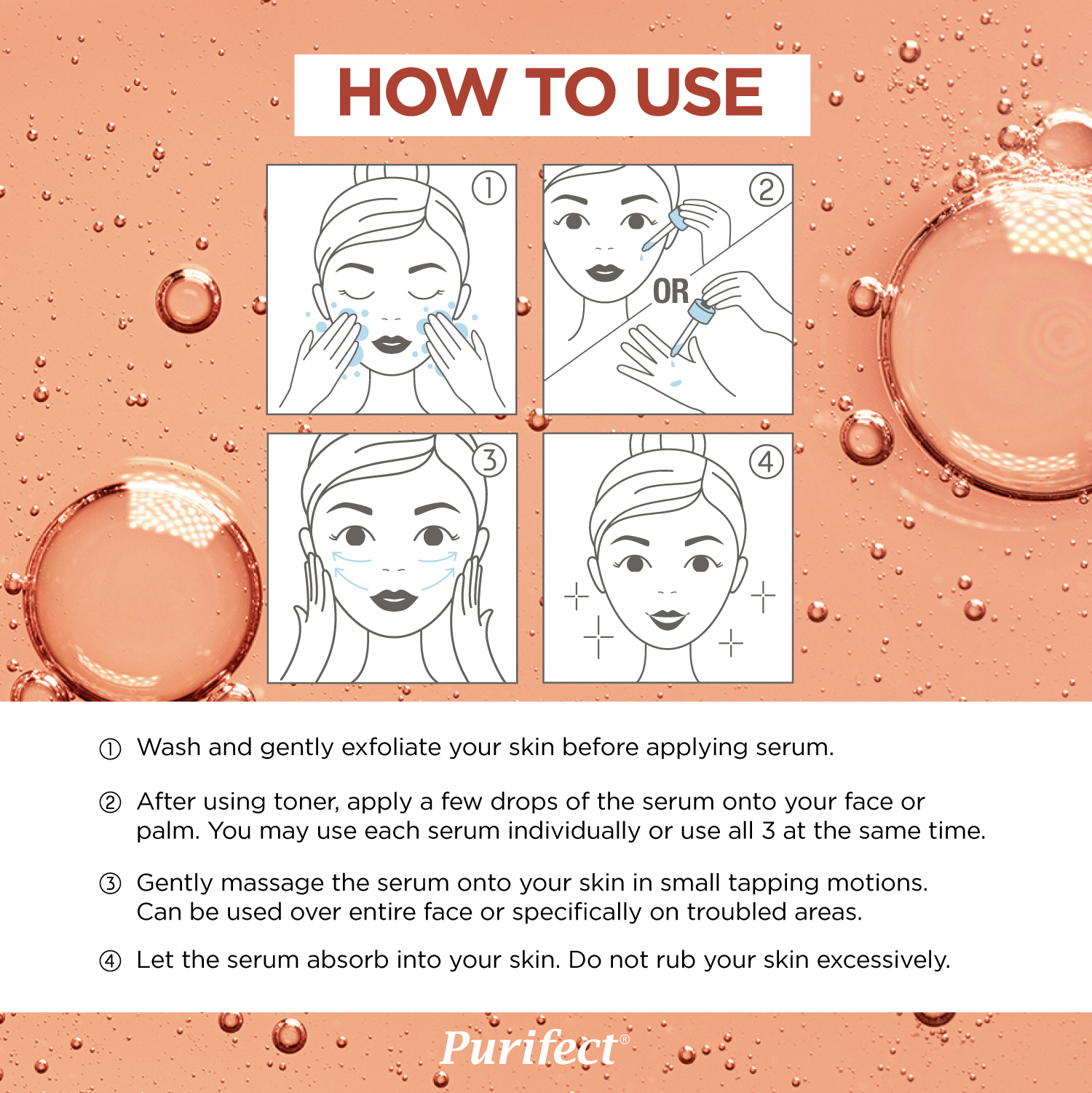 HOW TO USE

①

②

OR

③

④

① Wash and gently exfoliate your skin before applying serum.

② After using toner, apply a few drops of the serum onto your face or palm. You may use each serum individually or use all 3 at the same time.

③ Gently massage the serum onto your skin in small tapping motions. Can be used over entire face or specifically on troubled areas.

④ Let the serum absorb into your skin. Do not rub your skin excessively.

Purifect®