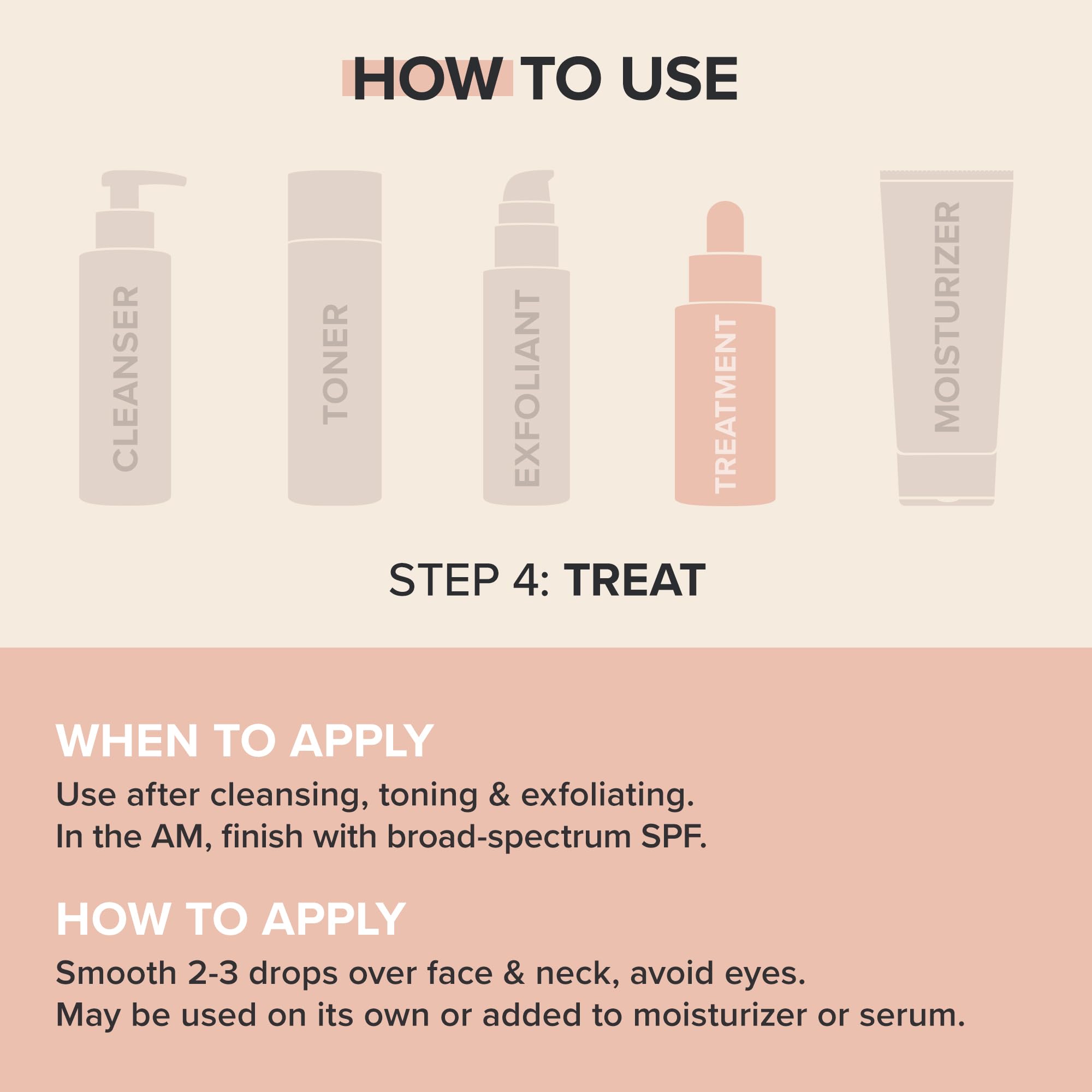 HOW TO USE

CLEANSER

TONER

EXFOLIANT

TREATMENT

MOISTURIZER

STEP 4: TREAT

WHEN TO APPLY

Use after cleansing, toning & exfoliating. In the AM, finish with broad-spectrum SPF.

HOW TO APPLY

Smooth 2-3 drops over face & neck, avoid eyes. May be used on its own or added to moisturizer or serum.