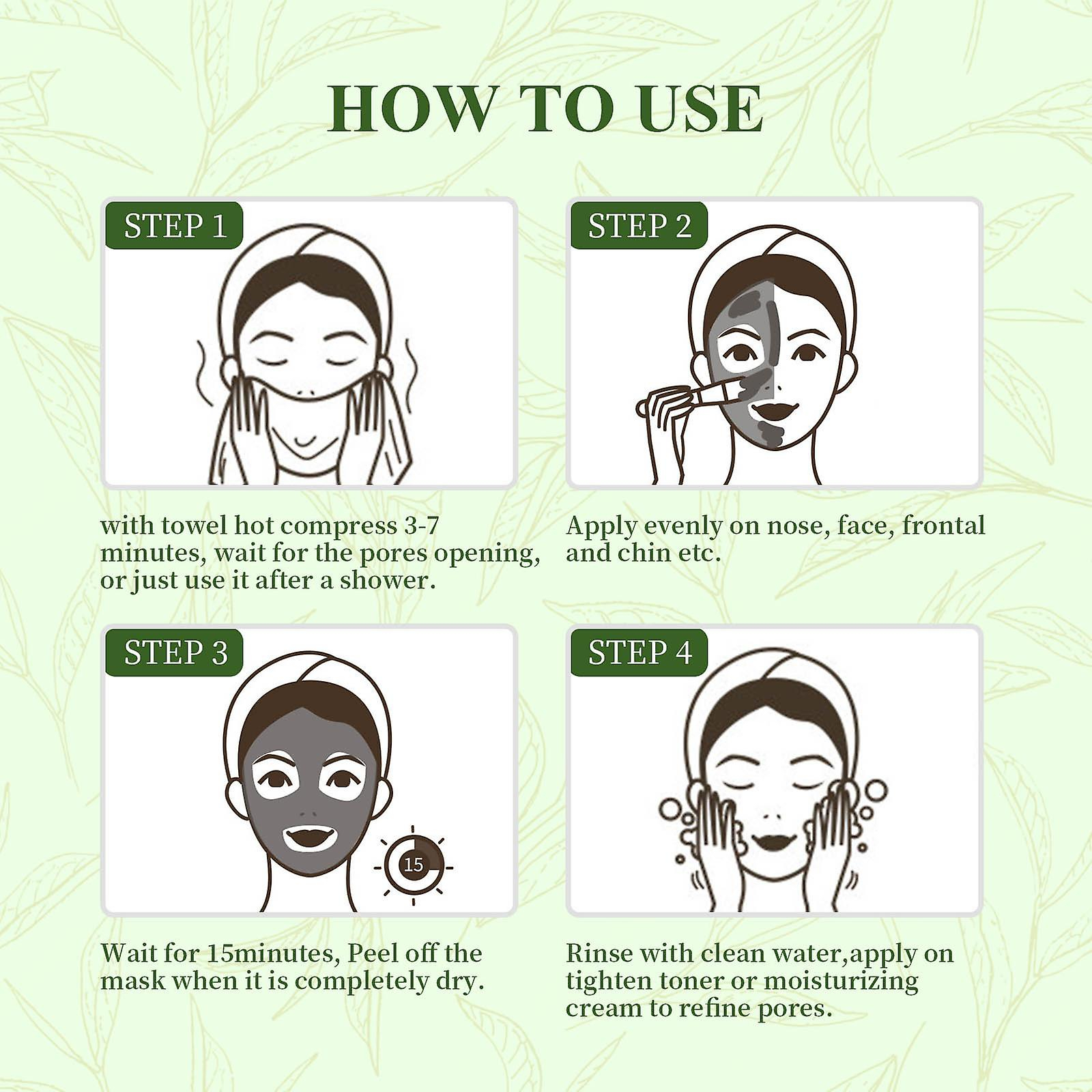 HOW TO USE

STEP 1

with towel hot compress 3-7 minutes, wait for the pores opening, or just use it after a shower.

STEP 2

Apply evenly on nose, face, frontal and chin etc.

STEP 3

15

Wait for 15minutes, Peel off the mask when it is completely dry.

STEP 4

Rinse with clean water,apply on tighten toner or moisturizing cream to refine pores.