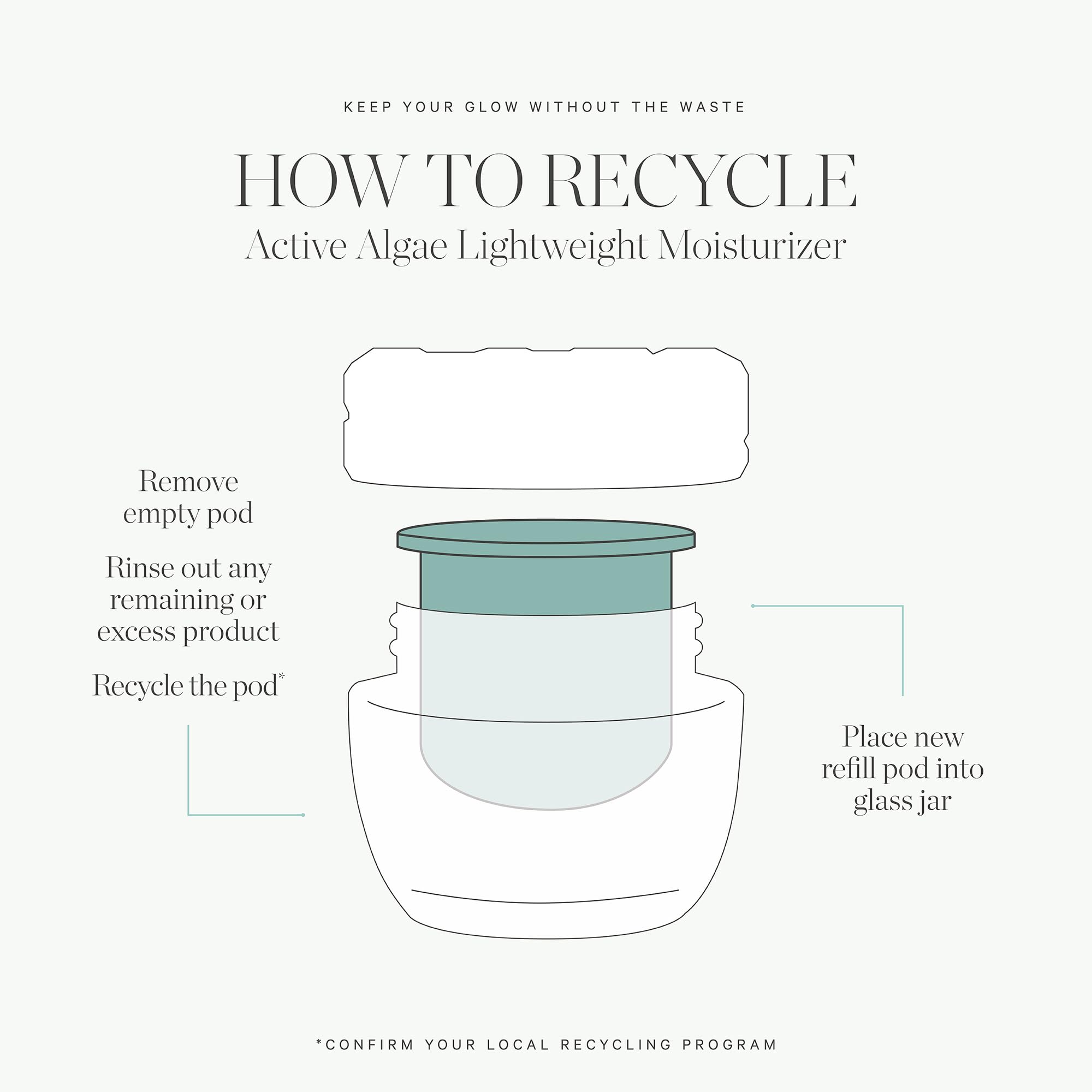 KEEP YOUR GLOW WITHOUT THE WASTE

HOW TO RECYCLE

Active Algae Lightweight Moisturizer

Remove empty pod

Rinse out any remaining or excess product

Recycle the pod*

Place new refill pod into glass jar

*CONFIRM YOUR LOCAL RECYCLING PROGRAM