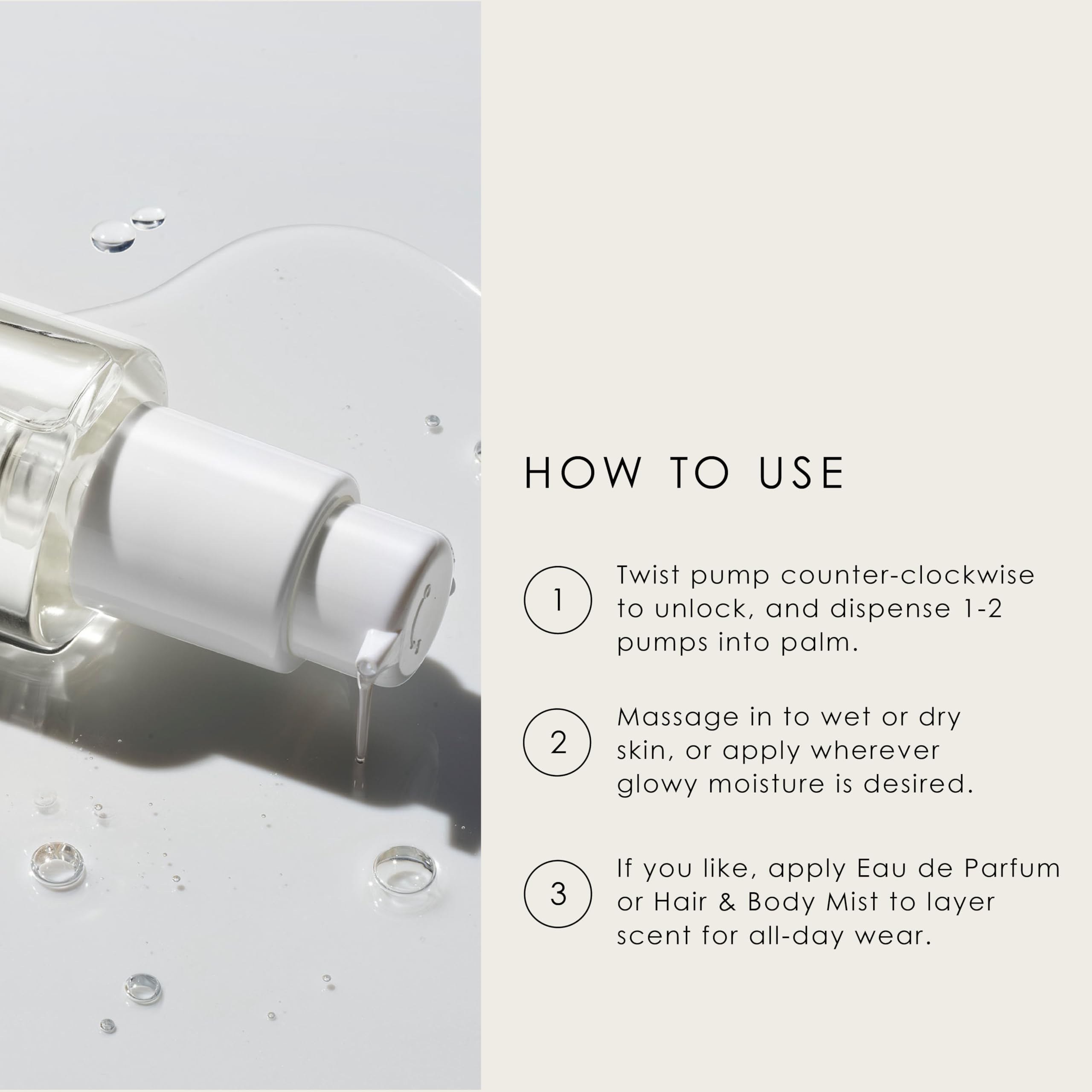 HOW TO USE

1 Twist pump counter-clockwise to unlock, and dispense 1-2 pumps into palm.

2 Massage in to wet or dry skin, or apply wherever glowy moisture is desired.

3 If you like, apply Eau de Parfum or Hair & Body Mist to layer scent for all-day wear.