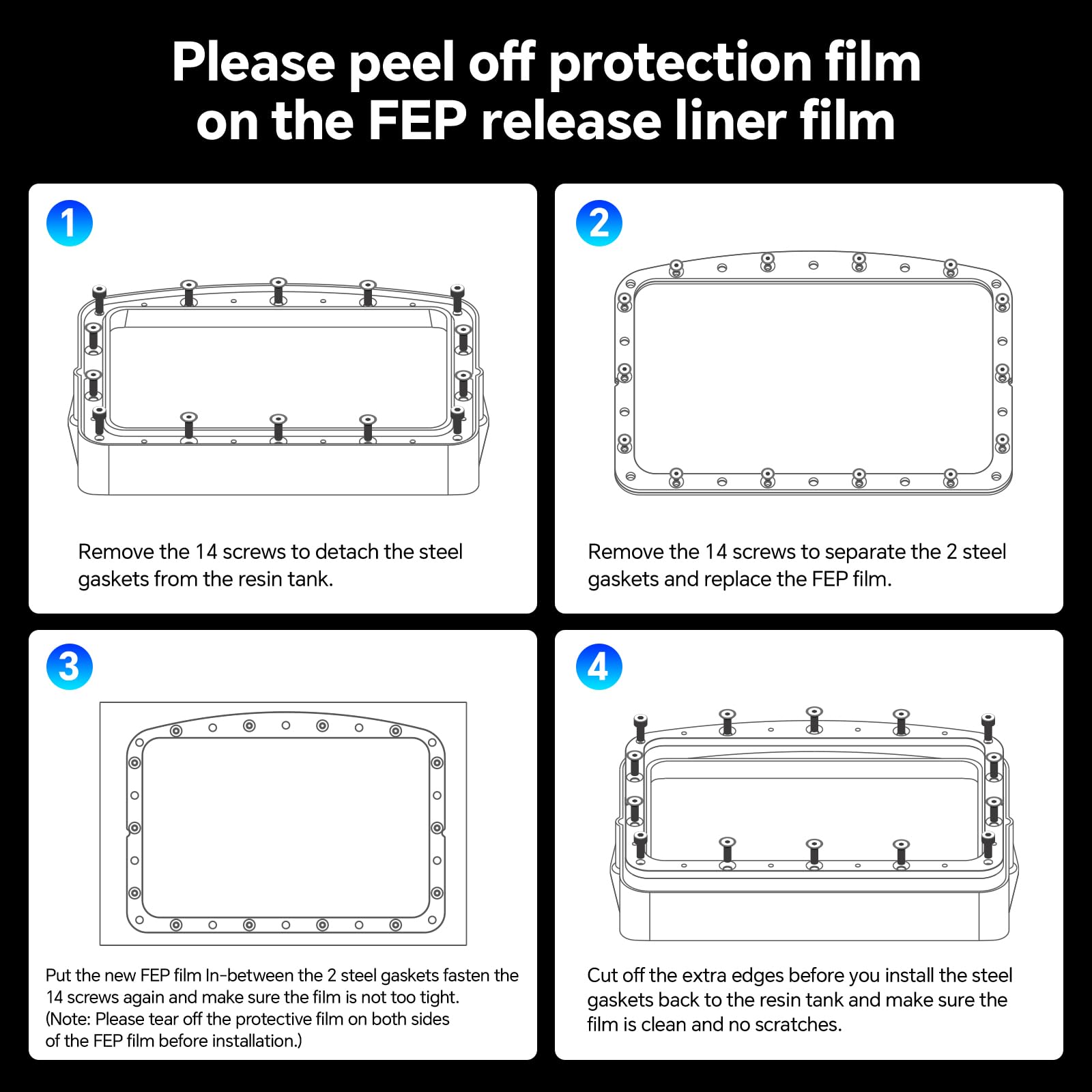 Please peel off protection film on the FEP release liner film

1

Remove the 14 screws to detach the steel gaskets from the resin tank.

2

Remove the 14 screws to separate the 2 steel gaskets and replace the FEP film.

3

Put the new FEP film In-between the 2 steel gaskets fasten the 14 screws again and make sure the film is not too tight. (Note: Please tear off the protective film on both sides of the FEP film before installation.)

4

Cut off the extra edges before you install the steel gaskets back to the resin tank and make sure the film is clean and no scratches.