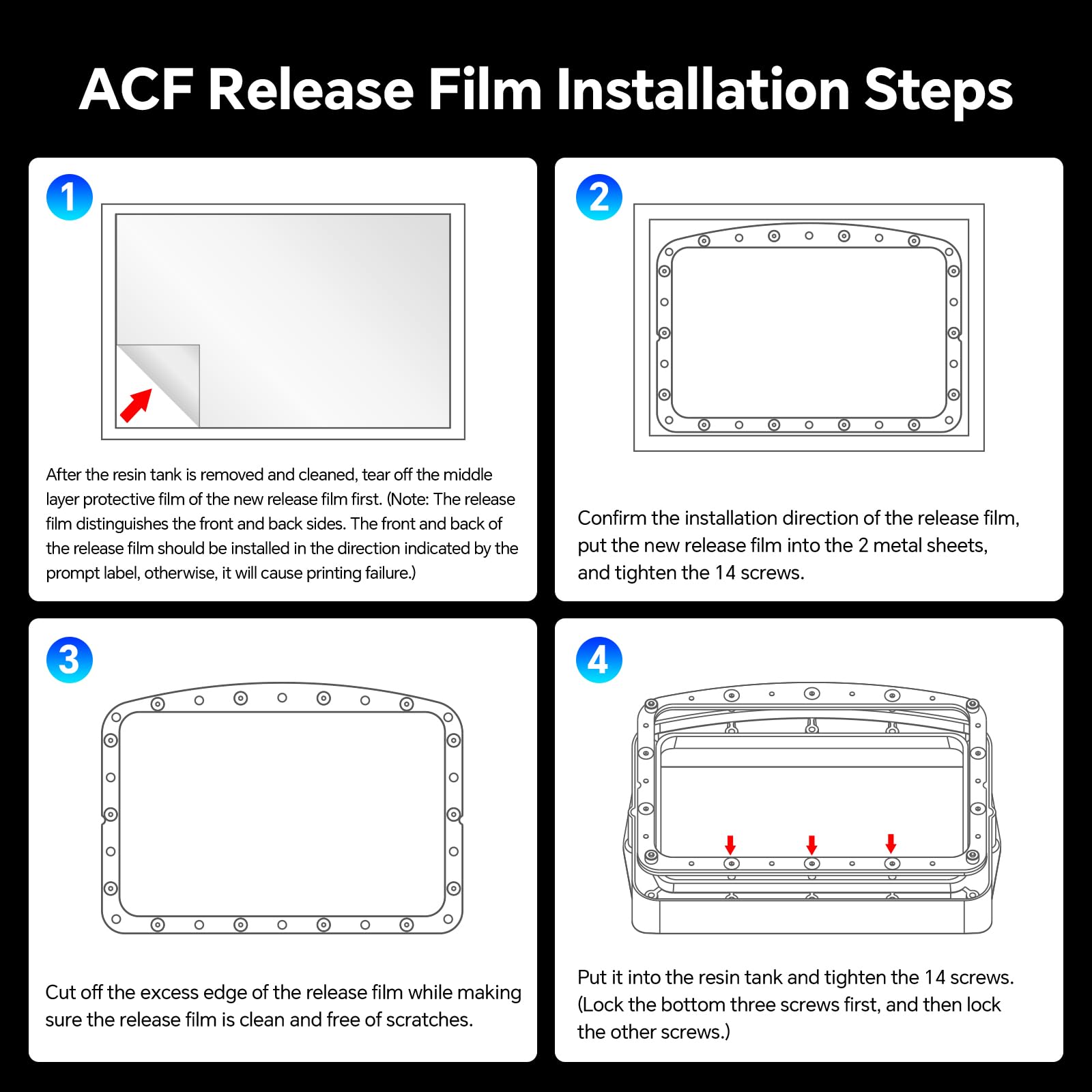 ACF Release Film Installation Steps

1

After the resin tank is removed and cleaned, tear off the middle layer protective film of the new release film first. (Note: The release film distinguishes the front and back sides. The front and back of the release film should be installed in the direction indicated by the prompt label, otherwise, it will cause printing failure.)

2

Confirm the installation direction of the release film, put the new release film into the 2 metal sheets, and tighten the 14 screws.

3

Cut off the excess edge of the release film while making sure the release film is clean and free of scratches.

4

Put it into the resin tank and tighten the 14 screws. (Lock the bottom three screws first, and then lock the other screws.)