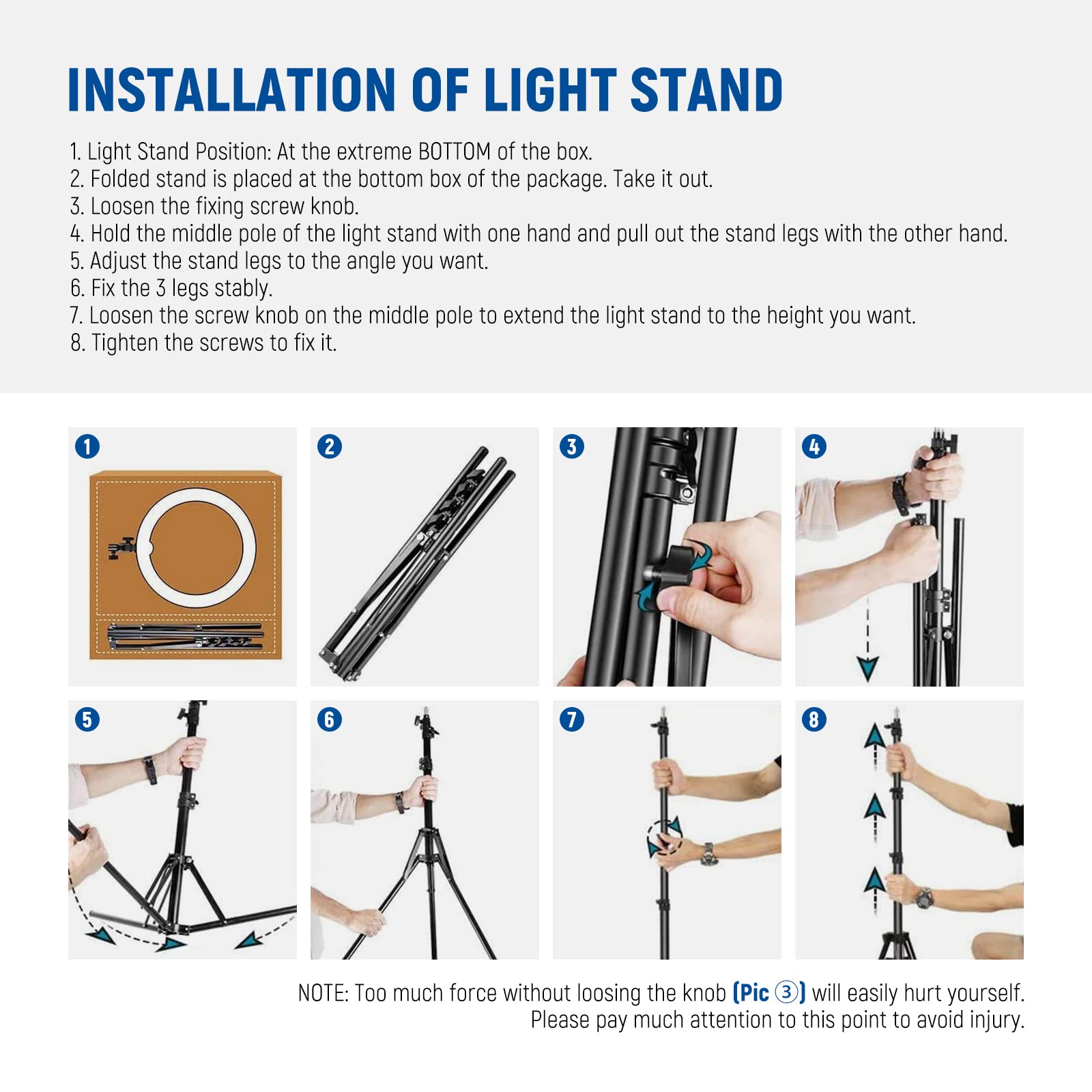 INSTALLATION OF LIGHT STAND

1. Light Stand Position: At the extreme BOTTOM of the box.
2. Folded stand is placed at the bottom box of the package. Take it out.
3. Loosen the fixing screw knob.
4. Hold the middle pole of the light stand with one hand and pull out the stand legs with the other hand.
5. Adjust the stand legs to the angle you want.
6. Fix the 3 legs stably.
7. Loosen the screw knob on the middle pole to extend the light stand to the height you want.
8. Tighten the screws to fix it.

1

2

3

4

5

6

7

8

NOTE: Too much force without loosing the knob (Pic ③) will easily hurt yourself. Please pay much attention to this point to avoid injury.