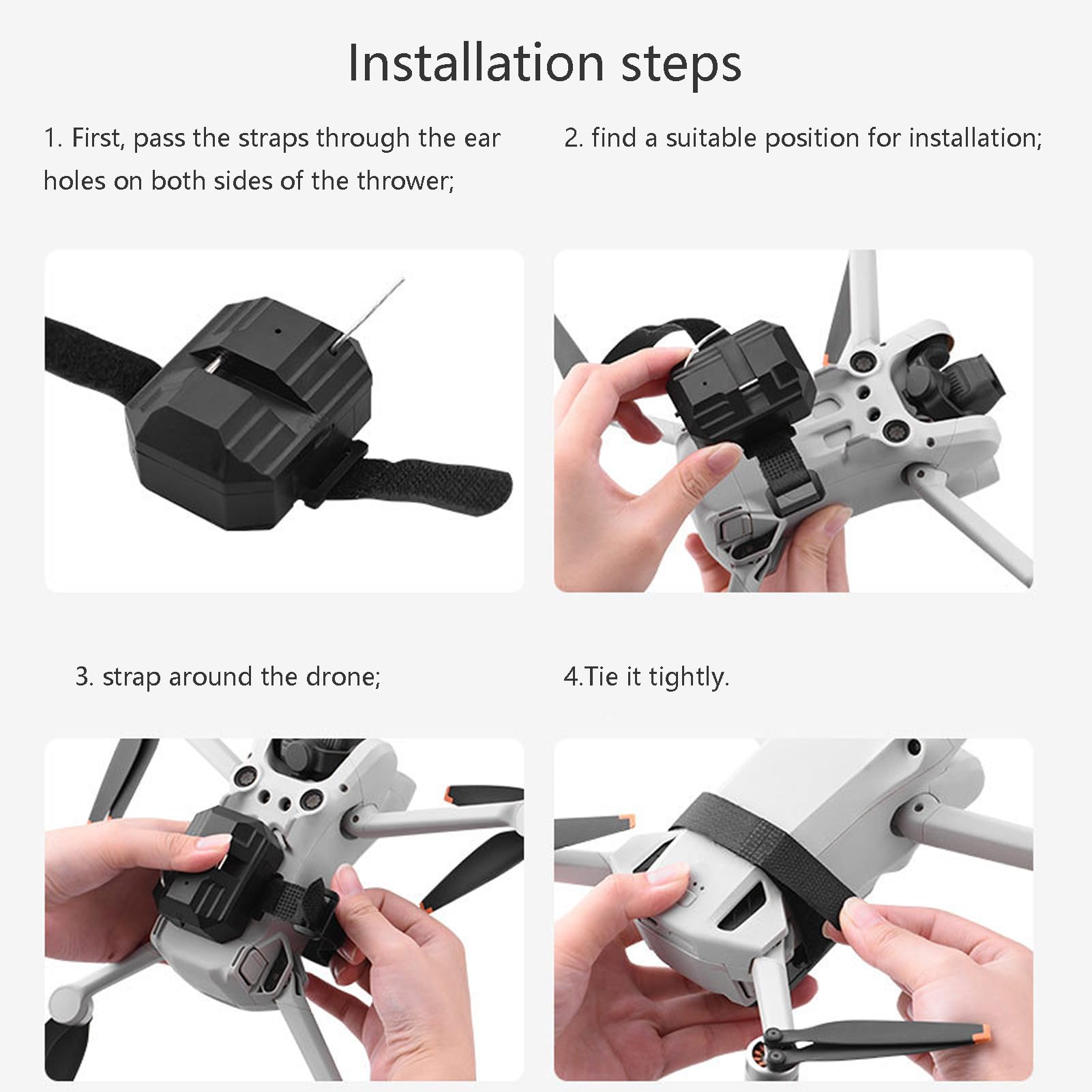 Installation steps

1. First, pass the straps through the ear holes on both sides of the thrower;

2. find a suitable position for installation;

3. strap around the drone;

4.Tie it tightly.