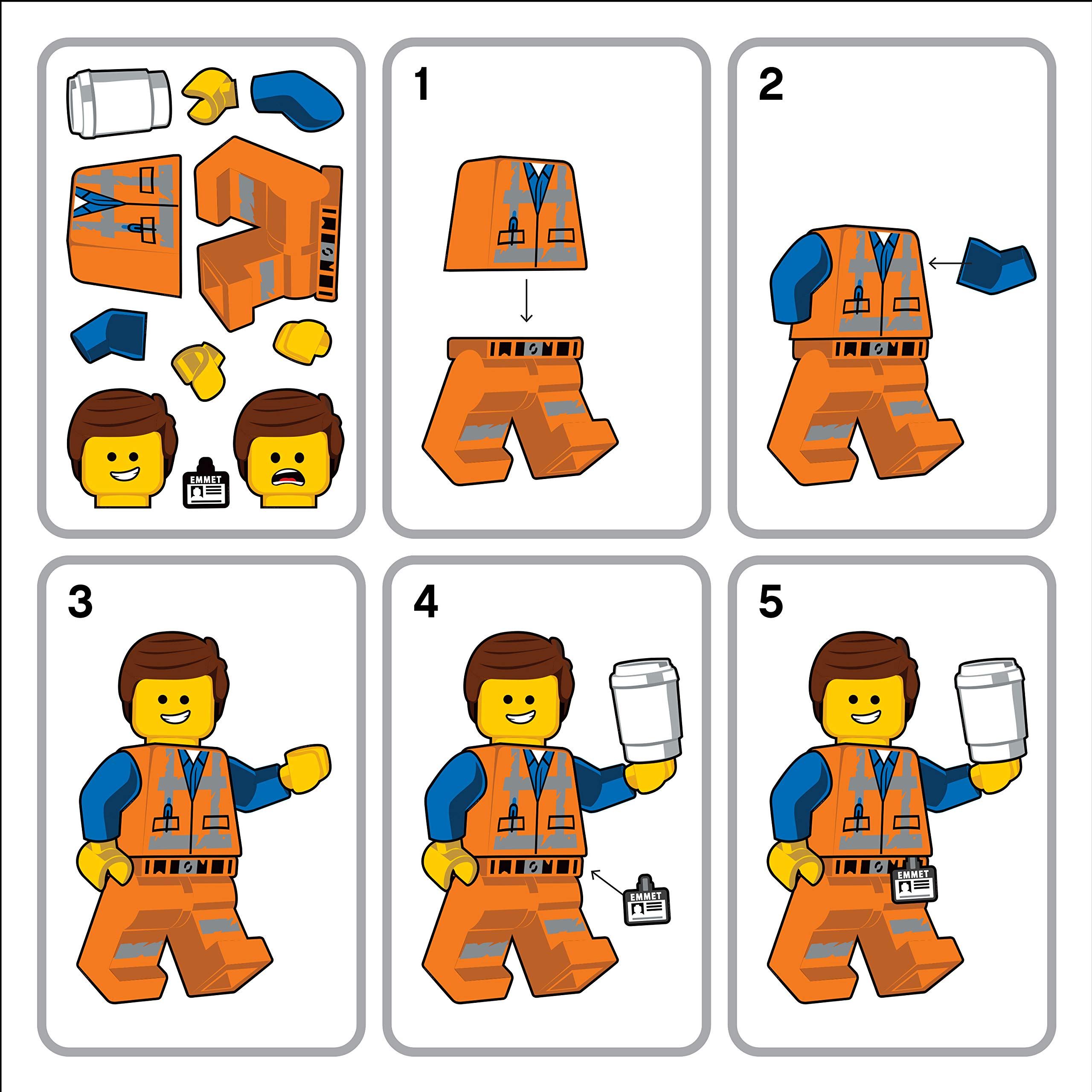 EMMET

1

2

3

4

EMMET

5

EMMET