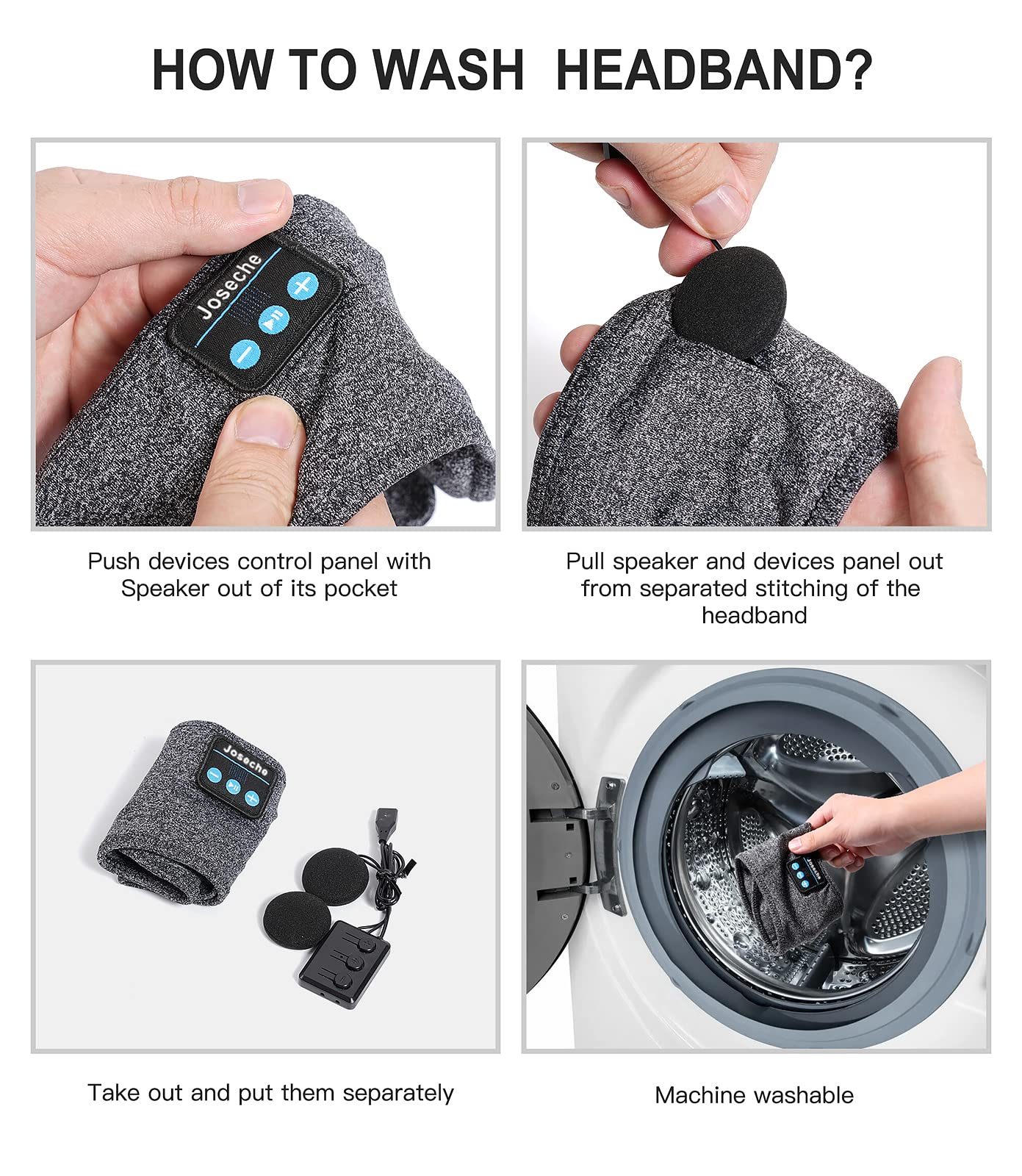 HOW TO WASH HEADBAND?

Joseche

Push devices control panel with Speaker out of its pocket

Pull speaker and devices panel out from separated stitching of the headband

Joseche

Take out and put them separately

Machine washable