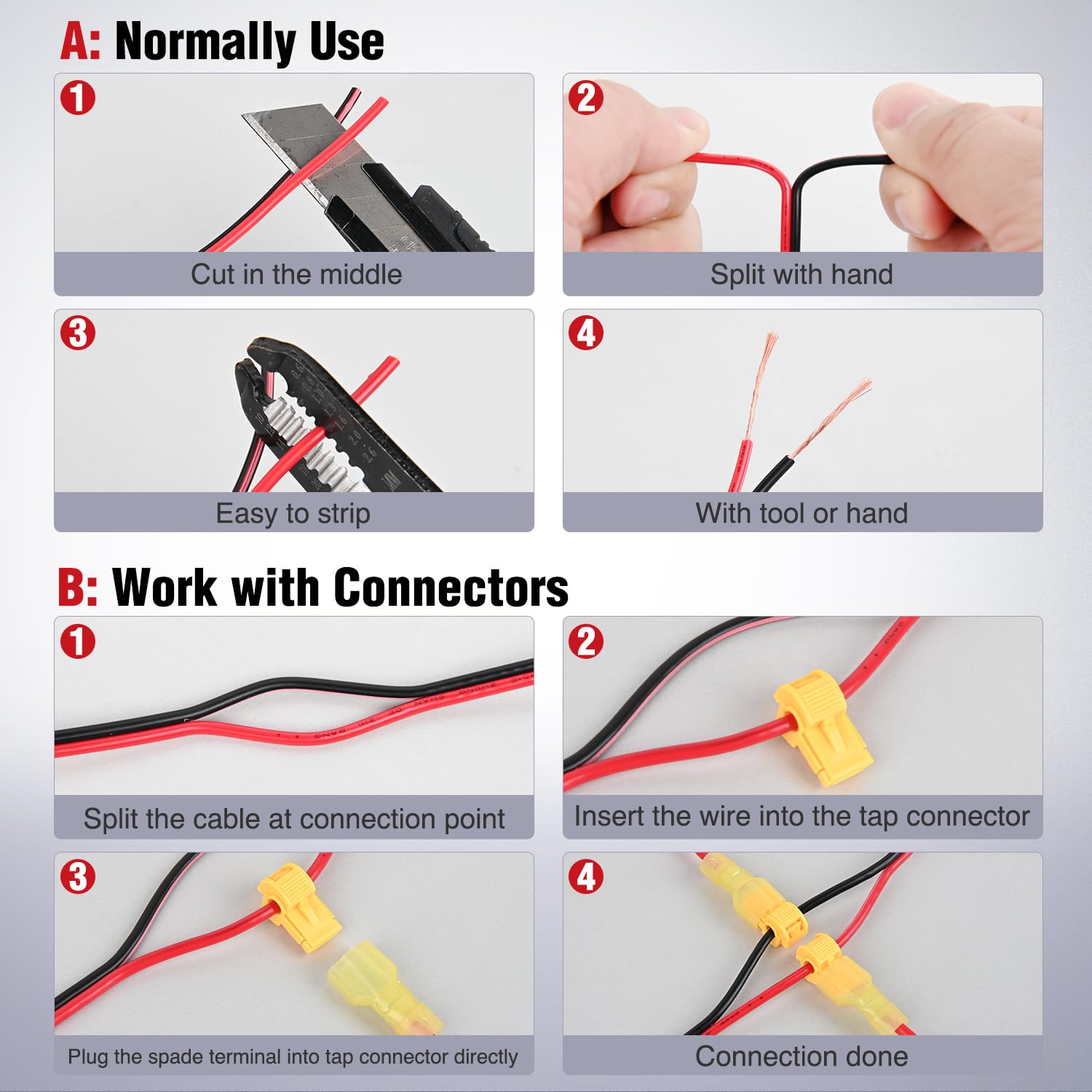 A: Normally Use

1
Cut in the middle

2
Split with hand

3
Easy to strip

4
With tool or hand

B: Work with Connectors

1
Split the cable at connection point

2
Insert the wire into the tap connector

3
Plug the spade terminal into tap connector directly

4
Connection done