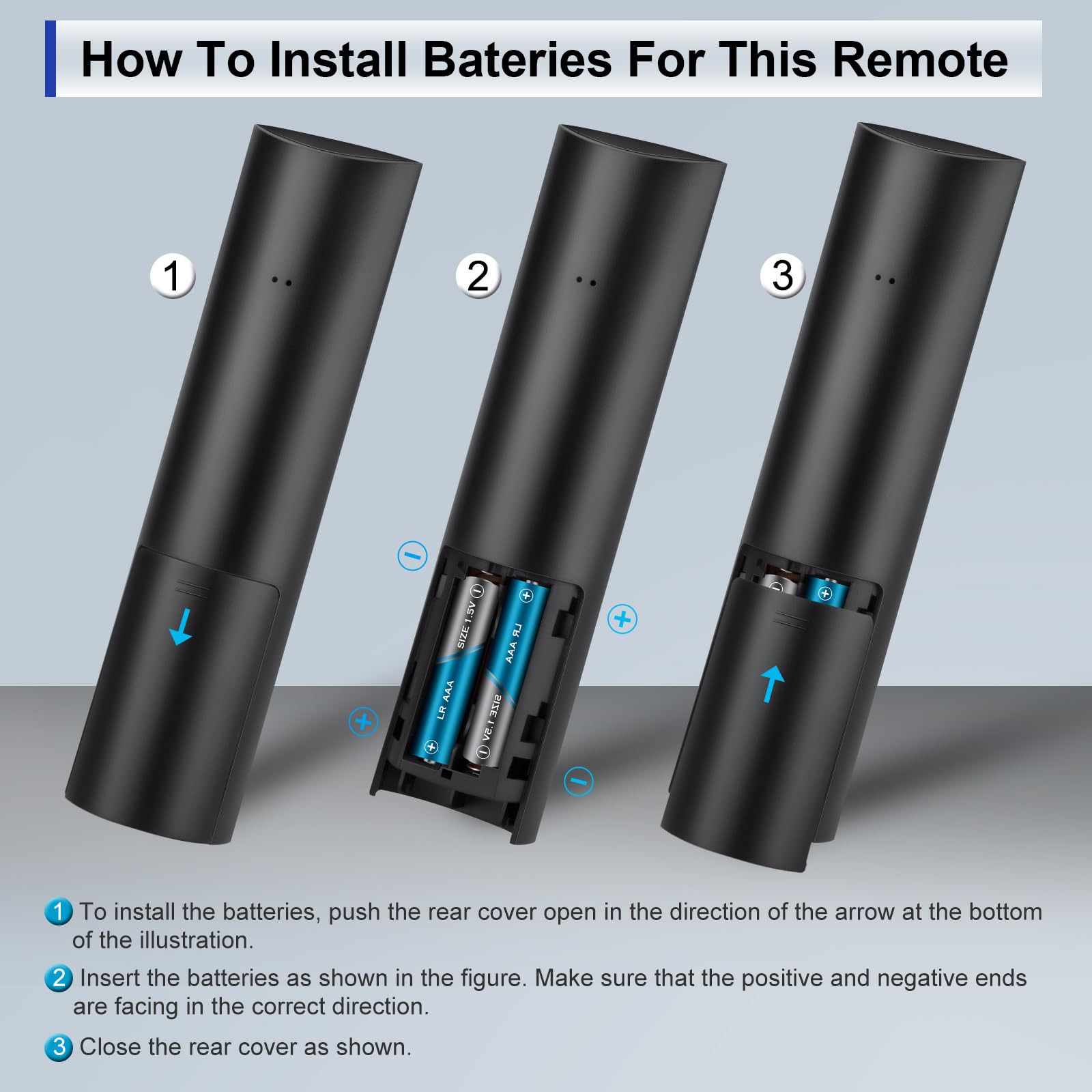 How To Install Bateries For This Remote

1

2

3

SIZE 1.5V
LR AAA

LR AAA
SIZE 1.5V

1 To install the batteries, push the rear cover open in the direction of the arrow at the bottom of the illustration.

2 Insert the batteries as shown in the figure. Make sure that the positive and negative ends are facing in the correct direction.

3 Close the rear cover as shown.