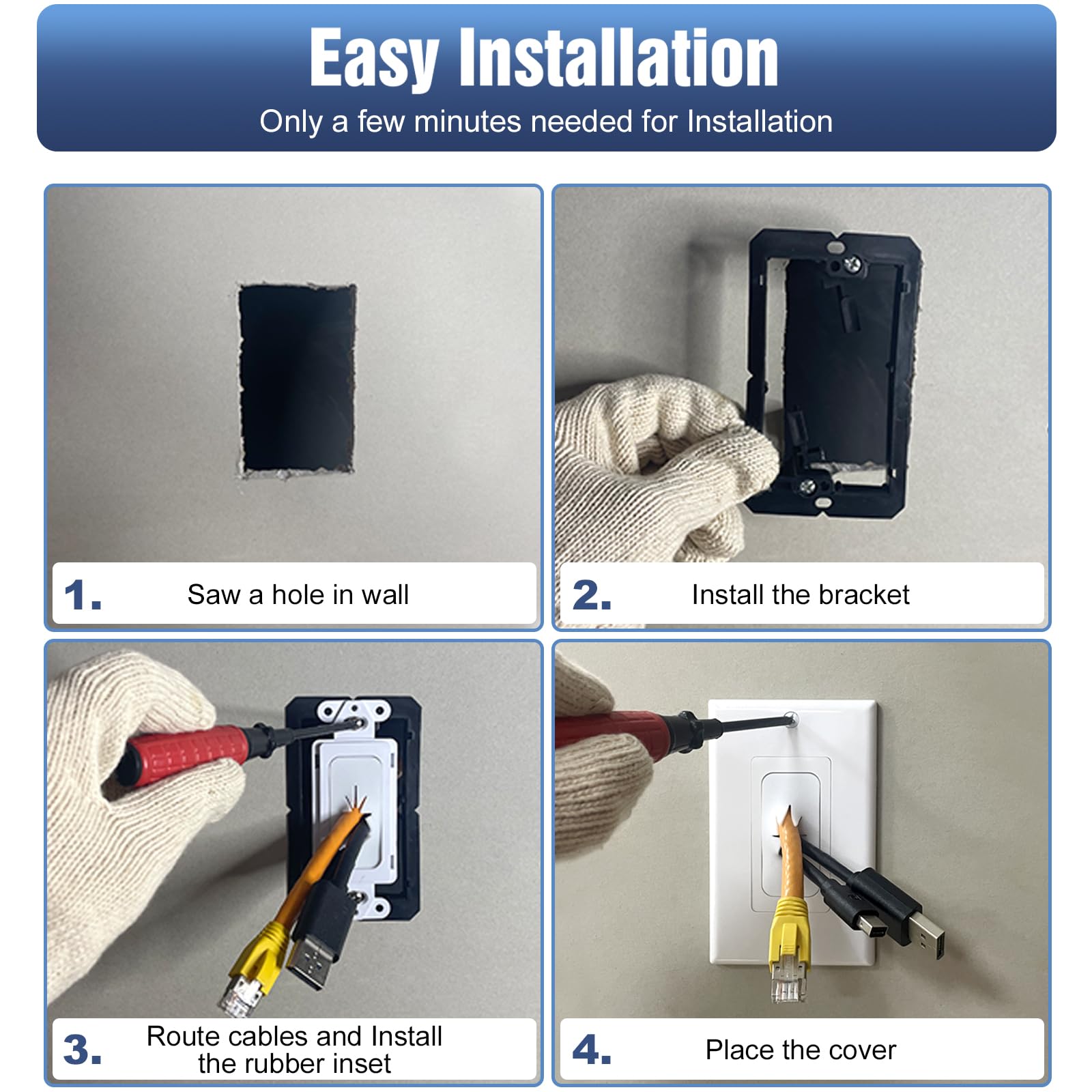 Easy Installation
Only a few minutes needed for Installation

1. Saw a hole in wall

2. Install the bracket

3. Route cables and Install the rubber inset

4. Place the cover