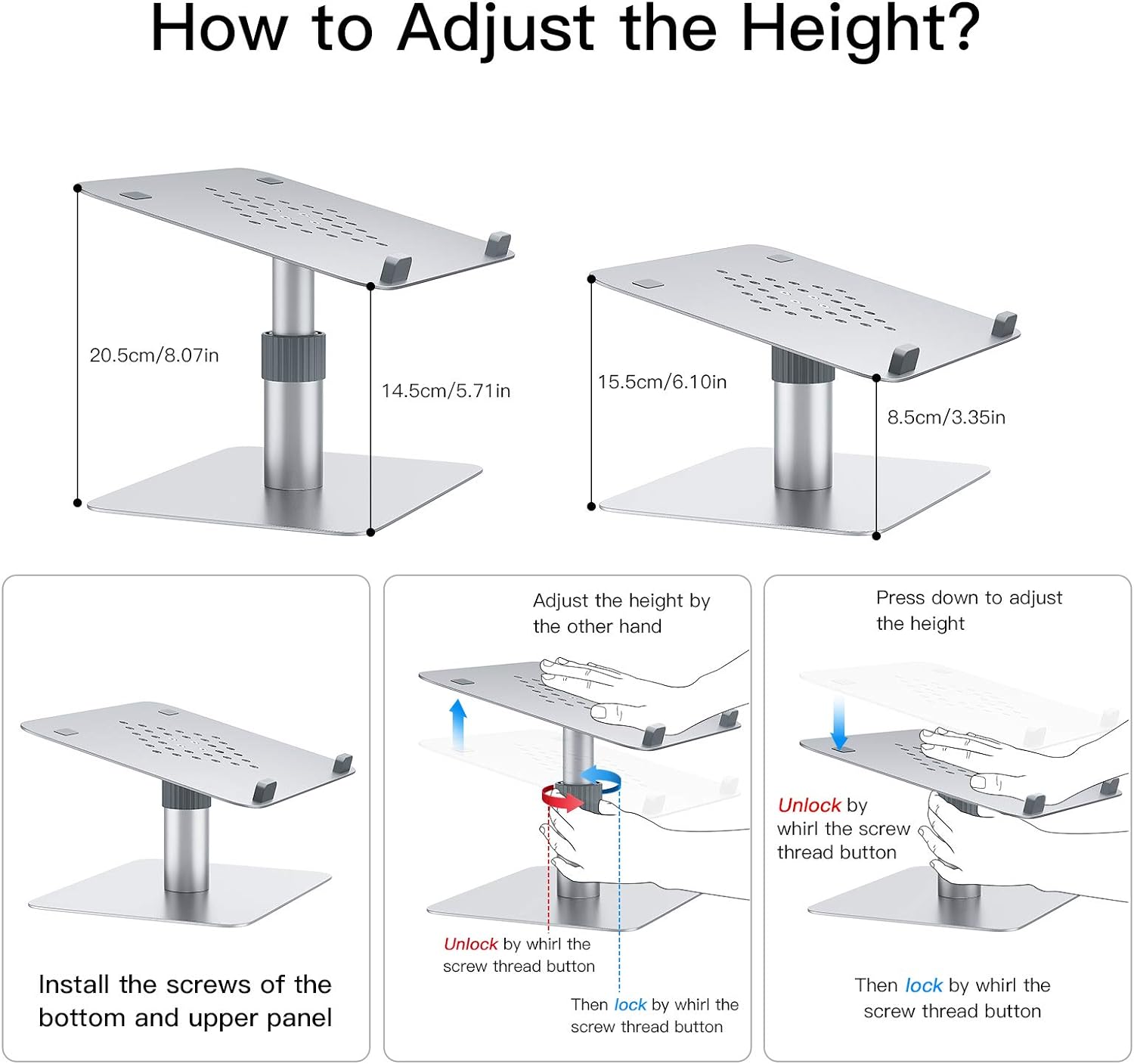 How to Adjust the Height?

20.5cm/8.07in

14.5cm/5.71in

15.5cm/6.10in

8.5cm/3.35in

Install the screws of the bottom and upper panel

Adjust the height by the other hand

Unlock by whirl the screw thread button

Then lock by whirl the screw thread button

Press down to adjust the height

Unlock by whirl the screw thread button

Then lock by whirl the screw thread button