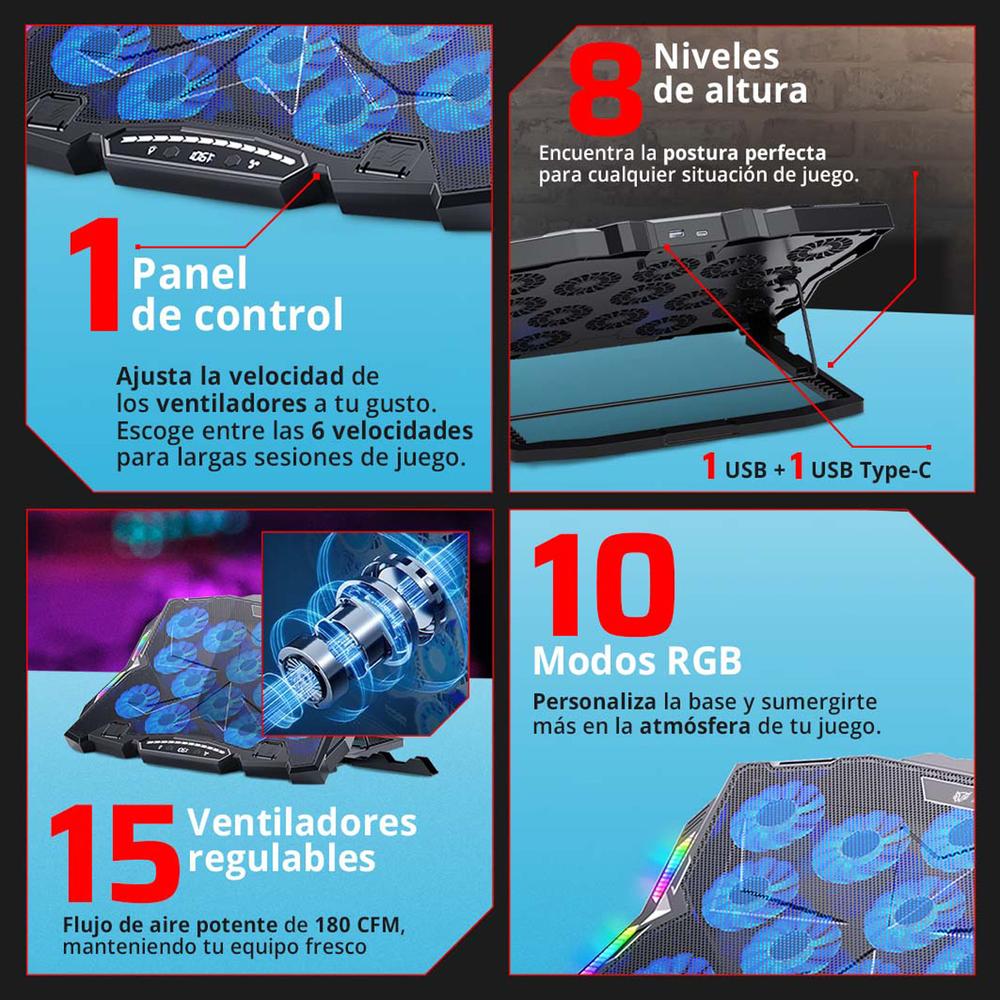 1 Panel de control

Ajusta la velocidad de los ventiladores a tu gusto. Escoge entre las 6 velocidades para largas sesiones de juego.

8 Niveles de altura

Encuentra la postura perfecta para cualquier situación de juego.

1 USB + 1 USB Type-C

15 Ventiladores regulables

Flujo de aire potente de 180 CFM, manteniendo tu equipo fresco

10 Modos RGB

Personaliza la base y sumergirte más en la atmósfera de tu juego.